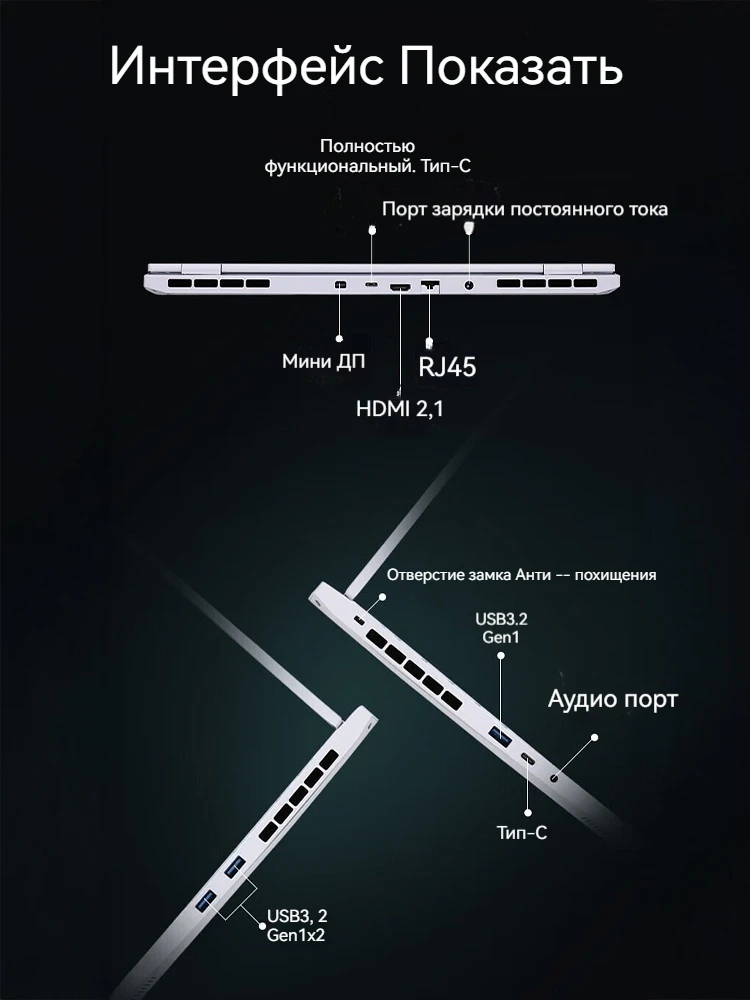 Интерфейс Показать

Полностью функциональный. Тип-С

Порт зарядки постоянного тока

Мини ДП

RJ45

HDMI 2,1

Отверстие замка Анти -- похищения

USB3.2 Gen1

Аудио порт

Тип-С

USB3, 2 Gen1x2