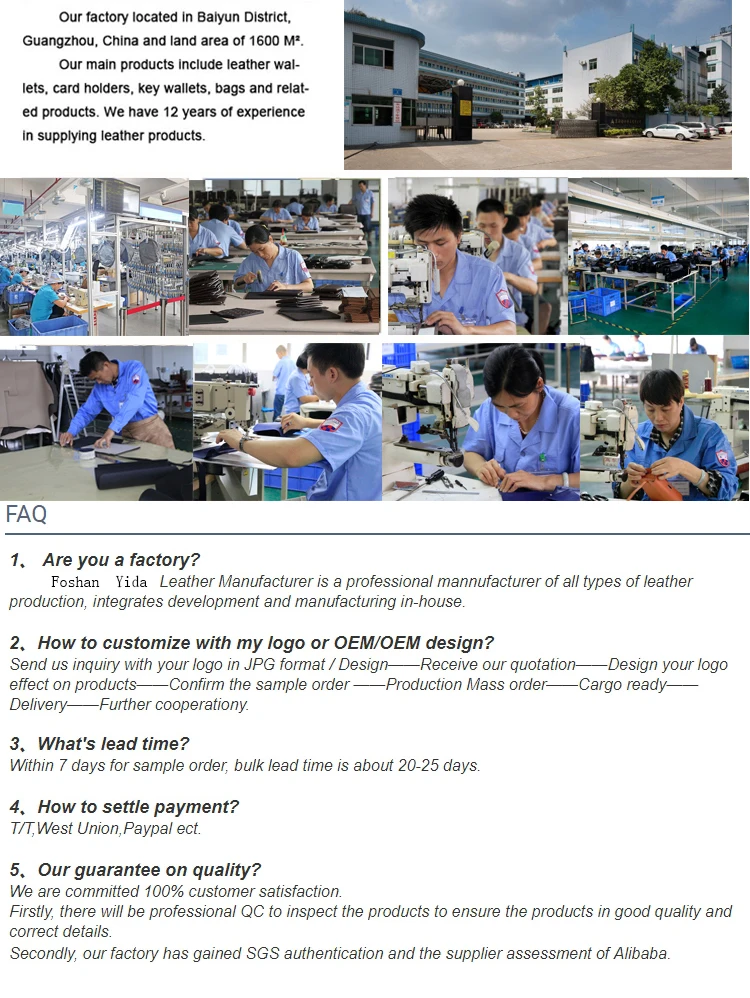 Our factory located in Baiyun District, Guangzhou, China and land area of 1600 M².

Our main products include leather wallets, card holders, key wallets, bags and related products. We have 12 years of experience in supplying leather products.

FAQ

1、 Are you a factory?
Foshan Yida Leather Manufacturer is a professional mannufacturer of all types of leather production, integrates development and manufacturing in-house.

2、How to customize with my logo or OEM/OEM design?
Send us inquiry with your logo in JPG format / Design——Receive our quotation——Design your logo effect on products——Confirm the sample order ——Production Mass order——Cargo ready——Delivery——Further cooperationy.

3、What's lead time?
Within 7 days for sample order, bulk lead time is about 20-25 days.

4、How to settle payment?
T/T,West Union,Paypal ect.

5、Our guarantee on quality?
We are committed 100% customer satisfaction.
Firstly, there will be professional QC to inspect the products to ensure the products in good quality and correct details.
Secondly, our factory has gained SGS authentication and the supplier assessment of Alibaba.