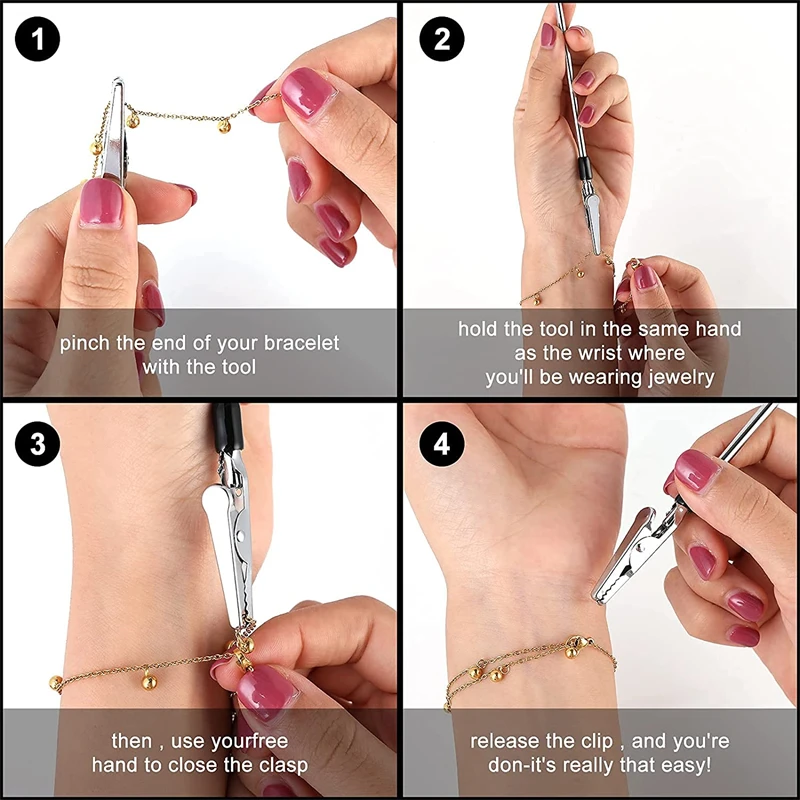 1

pinch the end of your bracelet with the tool

2

hold the tool in the same hand as the wrist where you'll be wearing jewelry

3

then , use yourfree hand to close the clasp

4

release the clip , and you're don-it's really that easy!