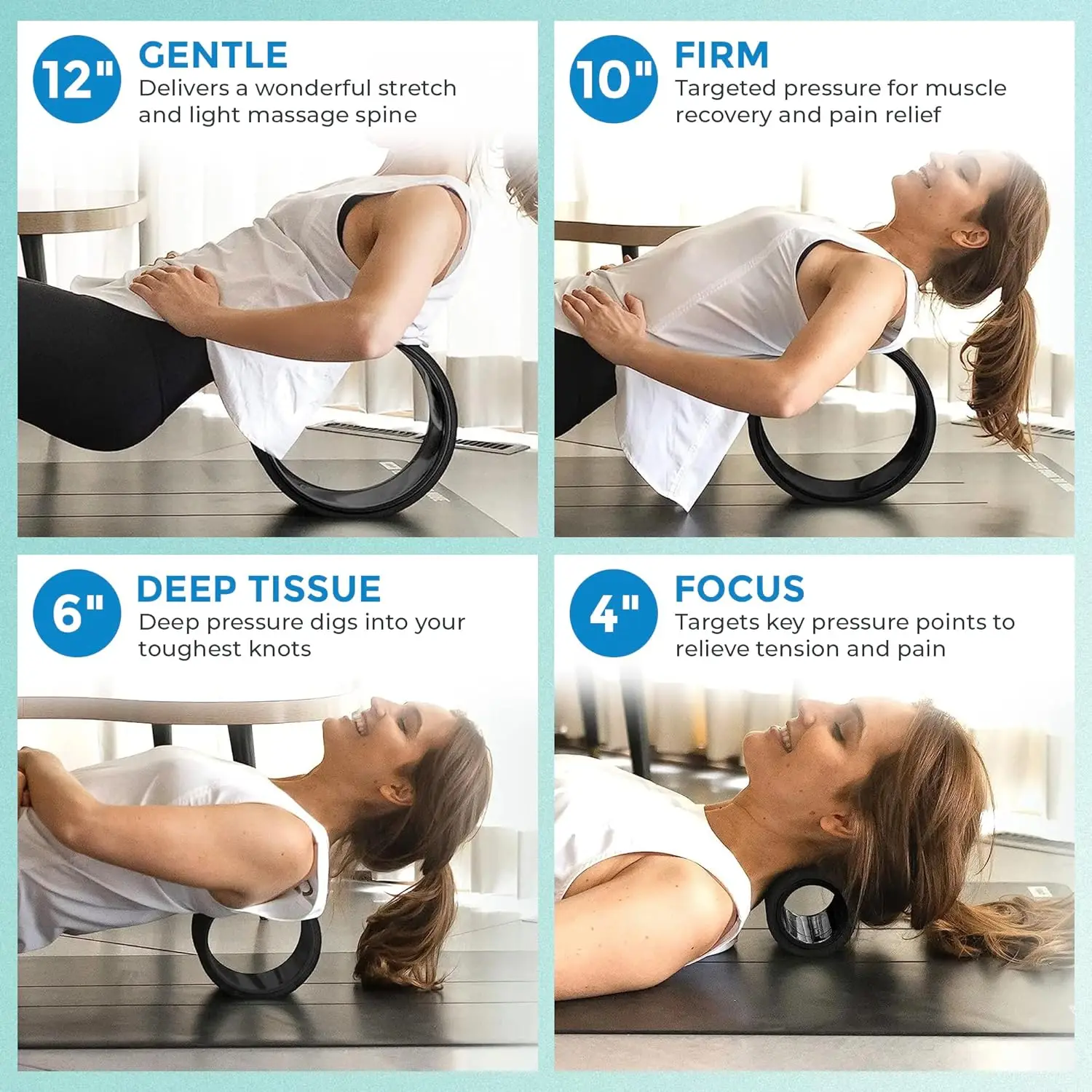 12"
GENTLE
Delivers a wonderful stretch and light massage spine

10"
FIRM
Targeted pressure for muscle recovery and pain relief

6"
DEEP TISSUE
Deep pressure digs into your toughest knots

4"
FOCUS
Targets key pressure points to relieve tension and pain