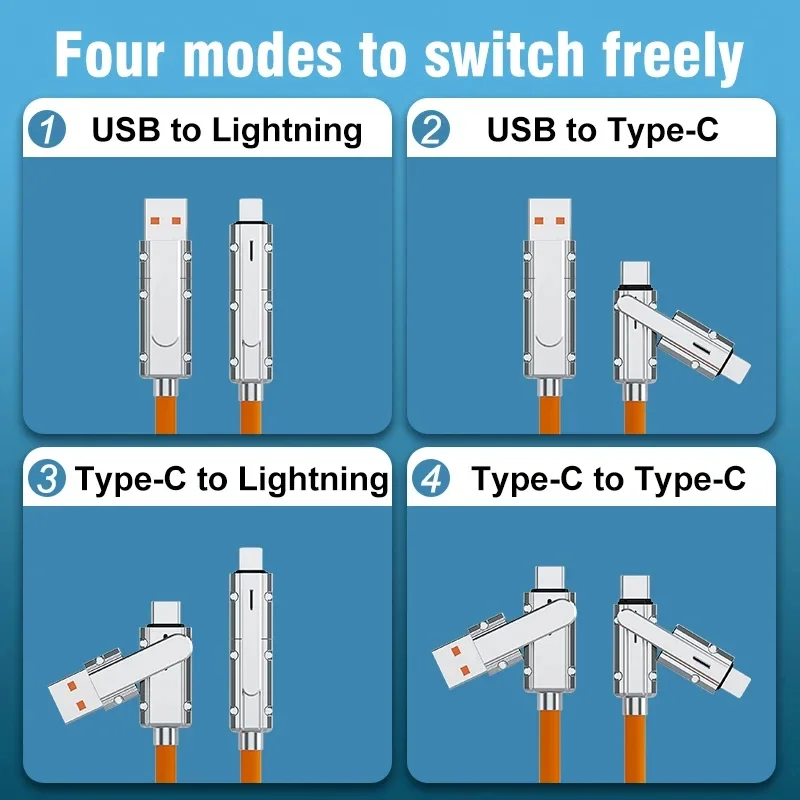 Four modes to switch freely

1 USB to Lightning

2 USB to Type-C

3 Type-C to Lightning

4 Type-C to Type-C