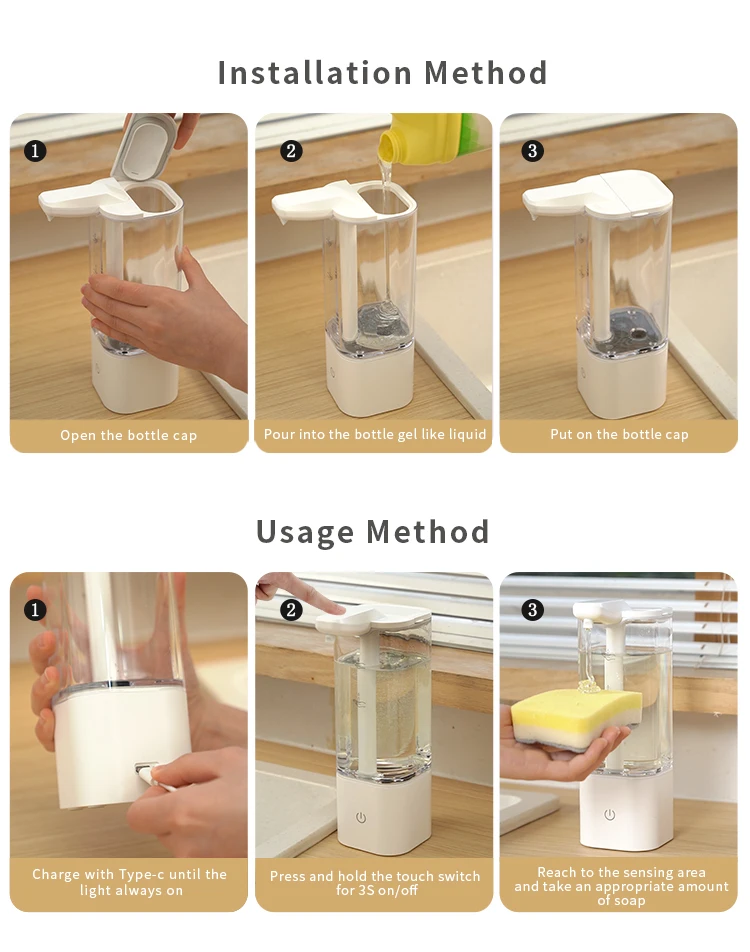 Installation Method

1
Open the bottle cap

2
Pour into the bottle gel like liquid

3
Put on the bottle cap

Usage Method

1
Charge with Type-c until the light always on

2
Press and hold the touch switch for 3S on/off

3
Reach to the sensing area and take an appropriate amount of soap