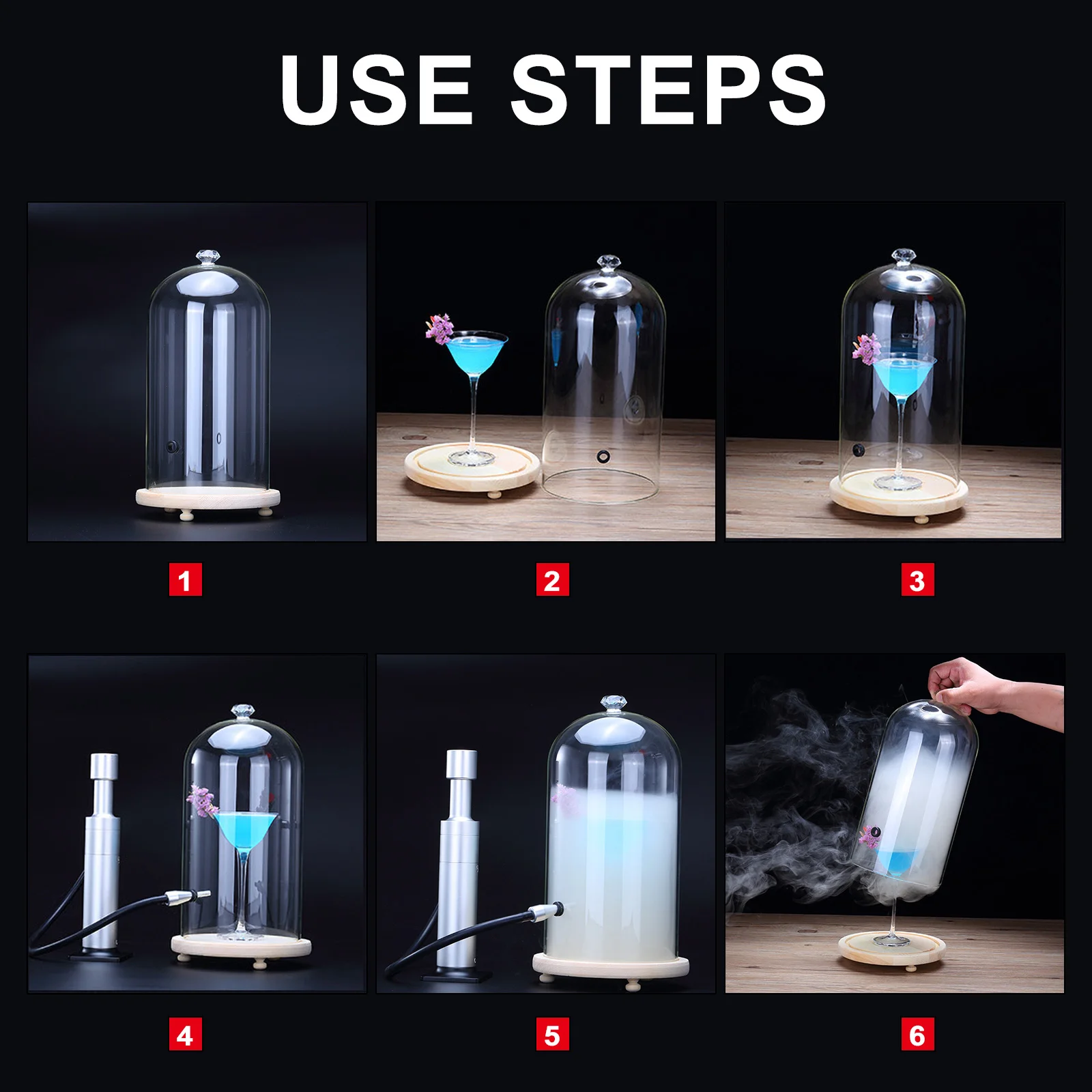 USE STEPS

1

2

3

4

5

6