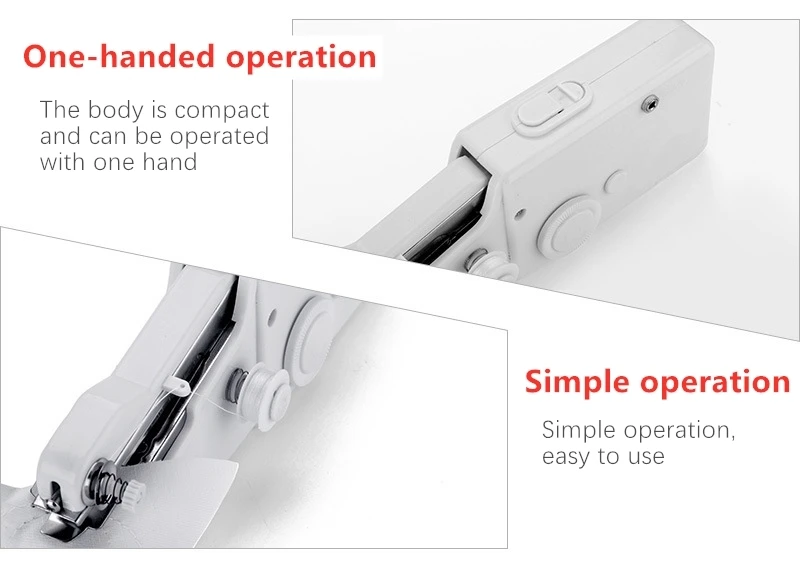 One-handed operation

The body is compact and can be operated with one hand

Simple operation

Simple operation, easy to use