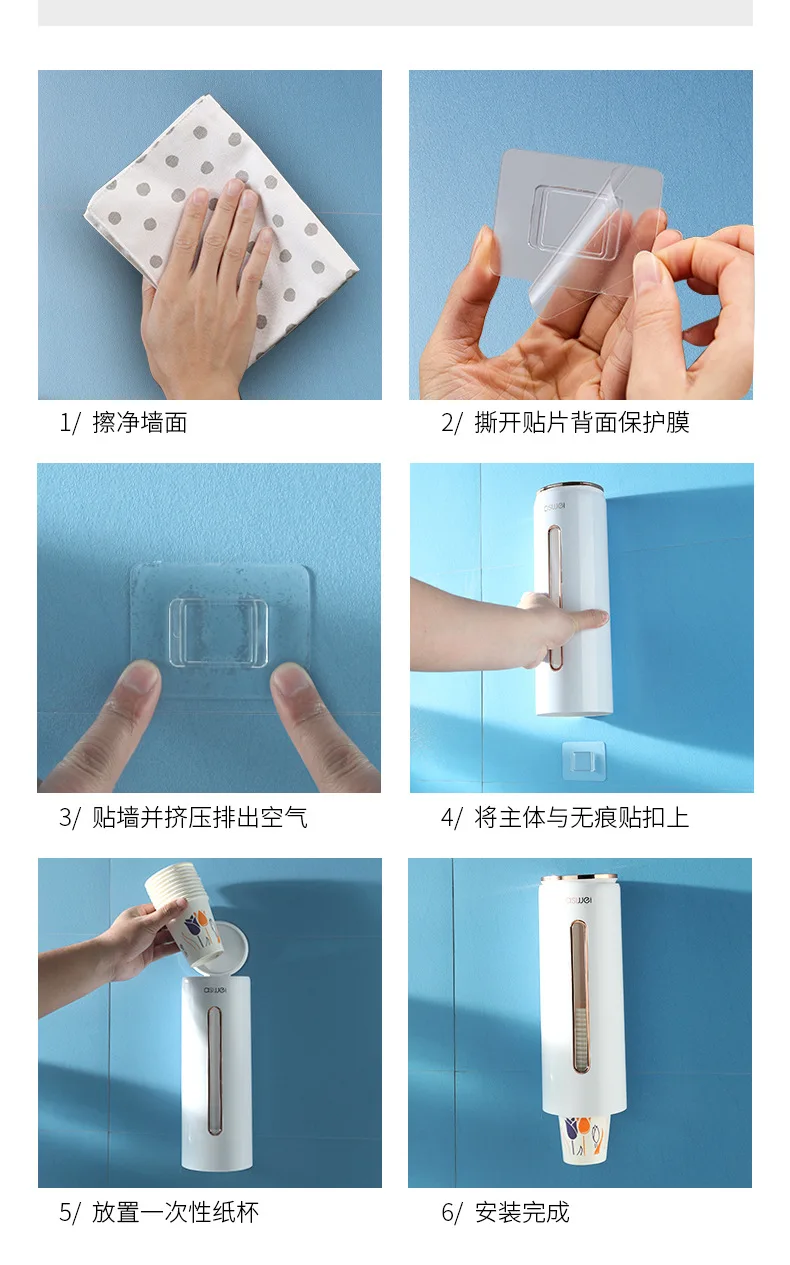 1/ 擦净墙面

2/ 撕开贴片背面保护膜

3/ 贴墙并挤压排出空气

4/ 将主体与无痕贴扣上

5/ 放置一次性纸杯

6/ 安装完成