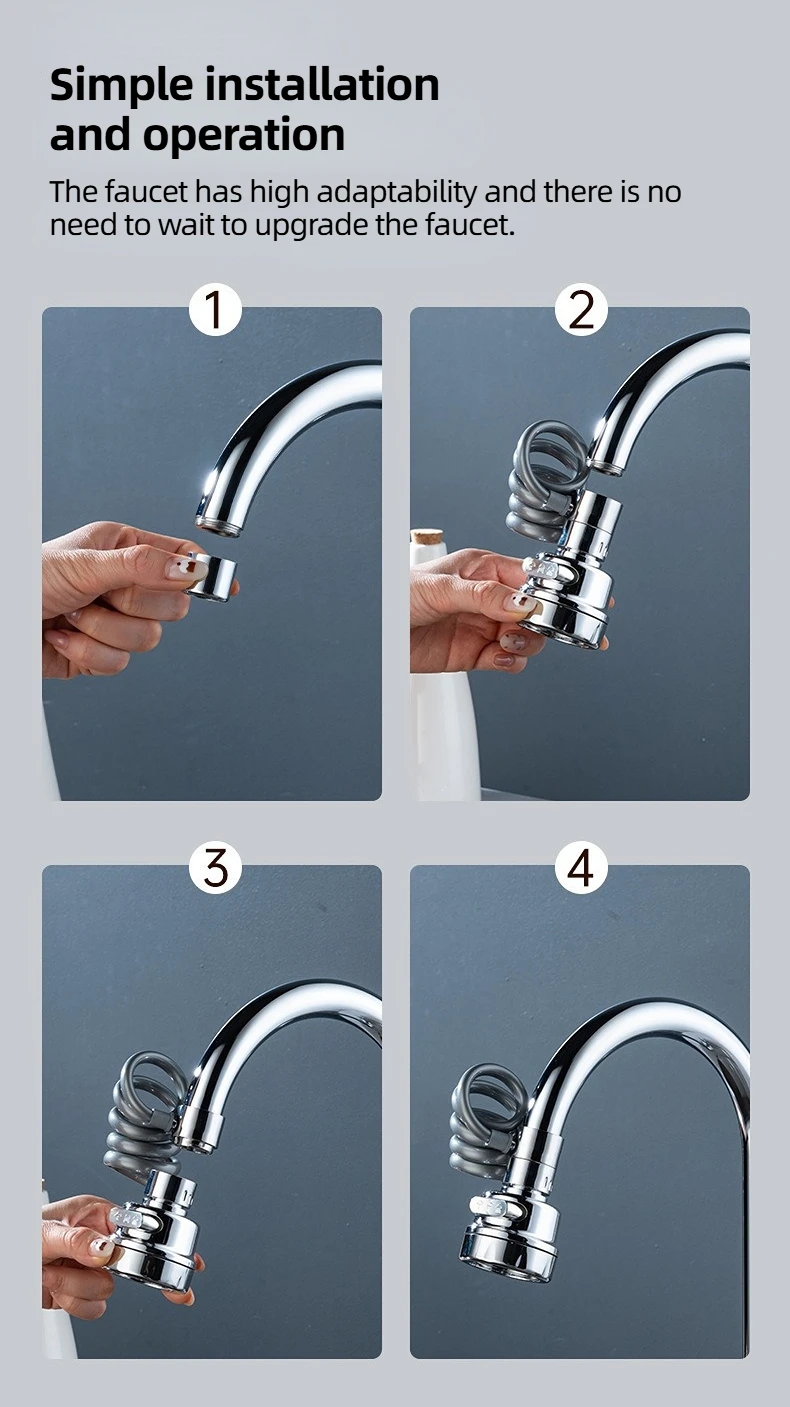 Simple installation and operation

The faucet has high adaptability and there is no need to wait to upgrade the faucet.

1

2

3

4