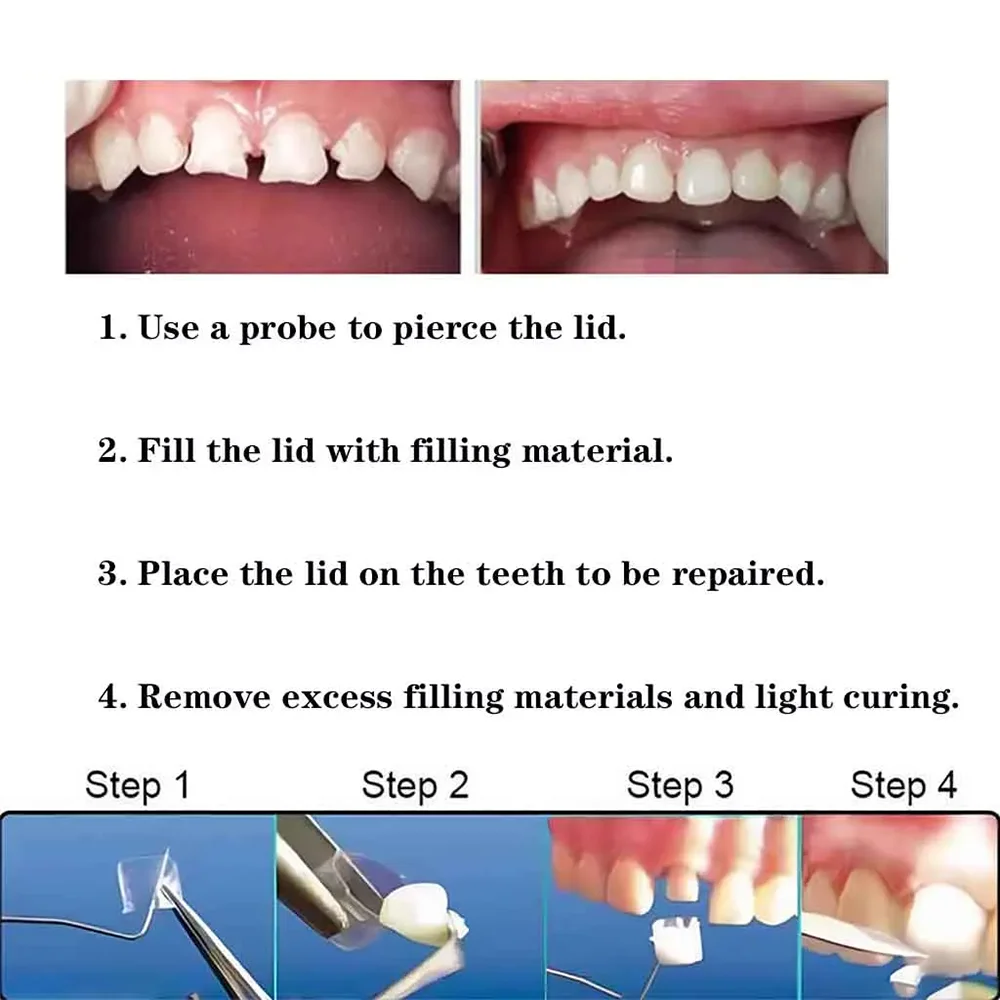 1. Use a probe to pierce the lid.

2. Fill the lid with filling material.

3. Place the lid on the teeth to be repaired.

4. Remove excess filling materials and light curing.

Step 1

Step 2

Step 3

Step 4