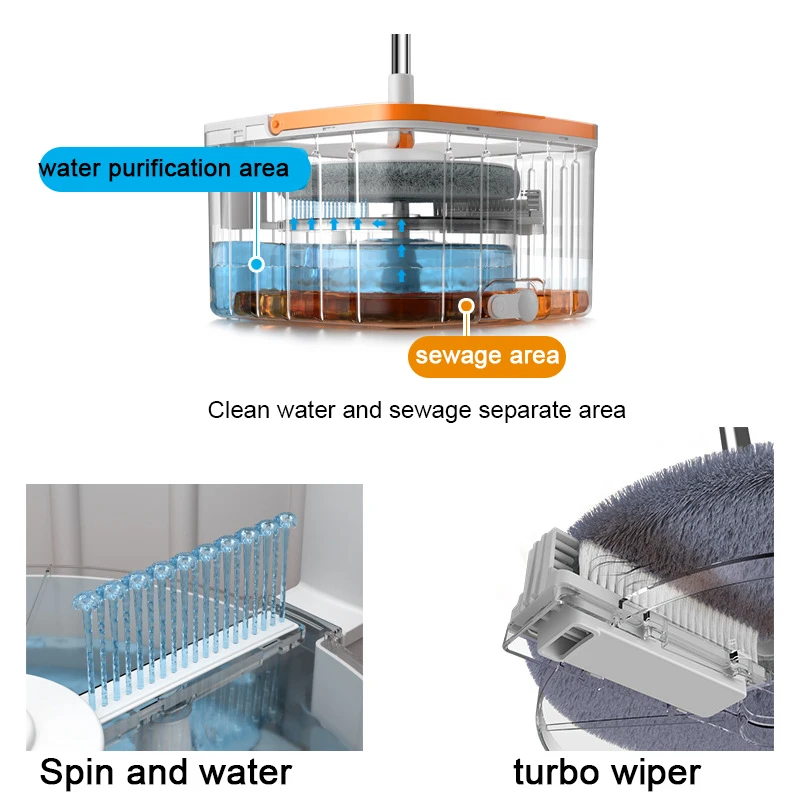 water purification area

sewage area

Clean water and sewage separate area

Spin and water

turbo wiper