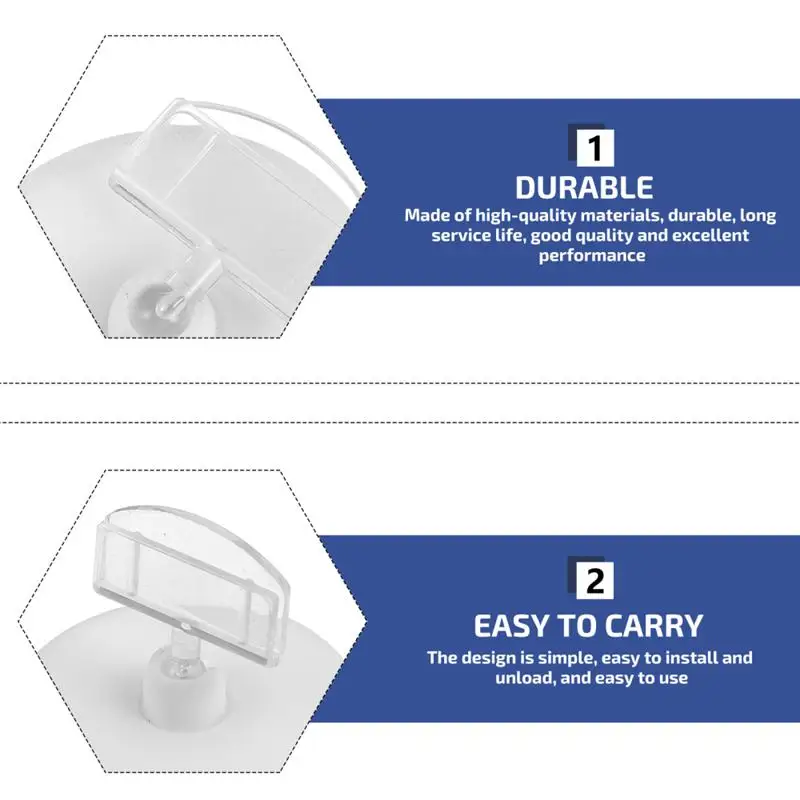 1

DURABLE

Made of high-quality materials, durable, long service life, good quality and excellent performance

2

EASY TO CARRY

The design is simple, easy to install and unload, and easy to use