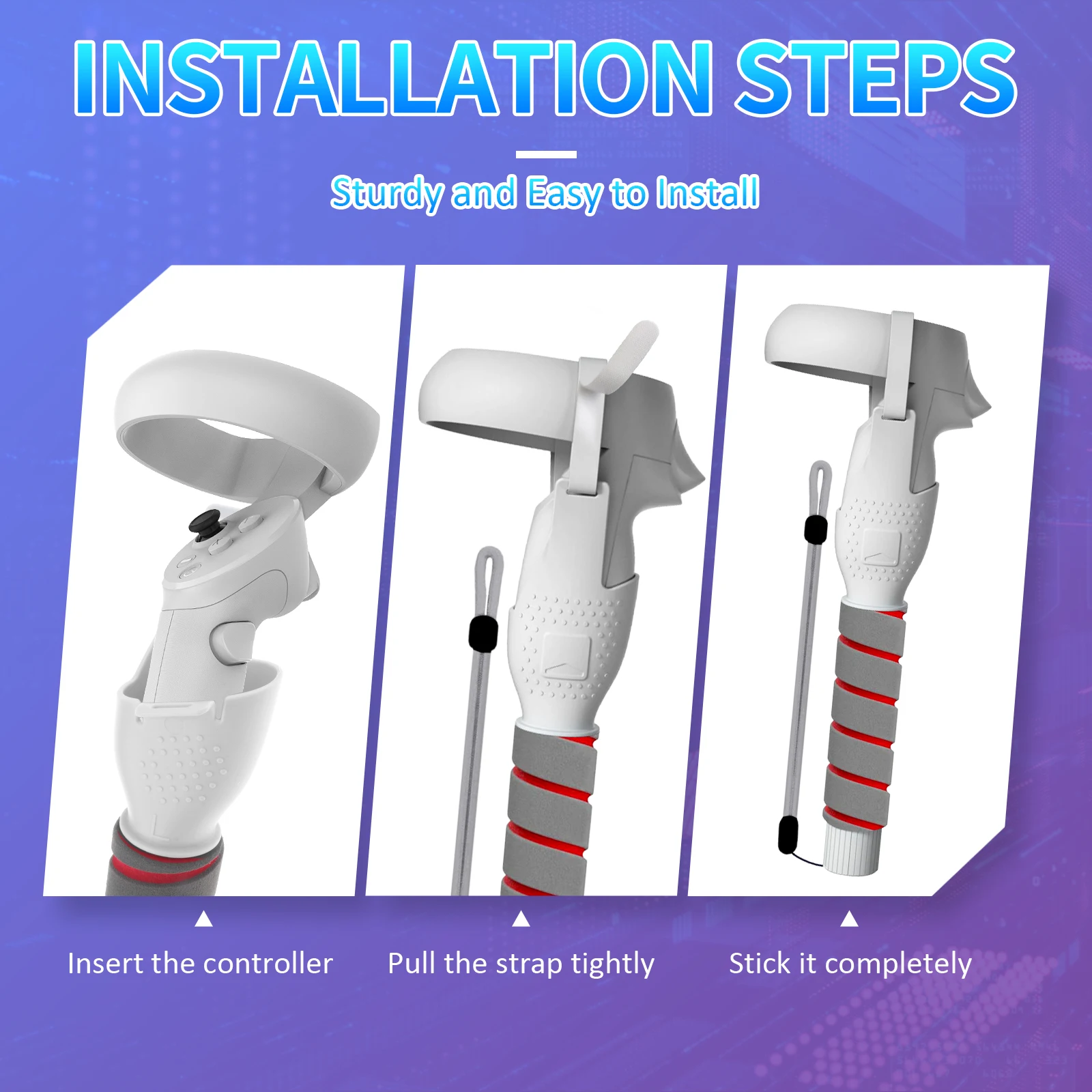 INSTALLATION STEPS

Sturdy and Easy to Install

Insert the controller

Pull the strap tightly

Stick it completely