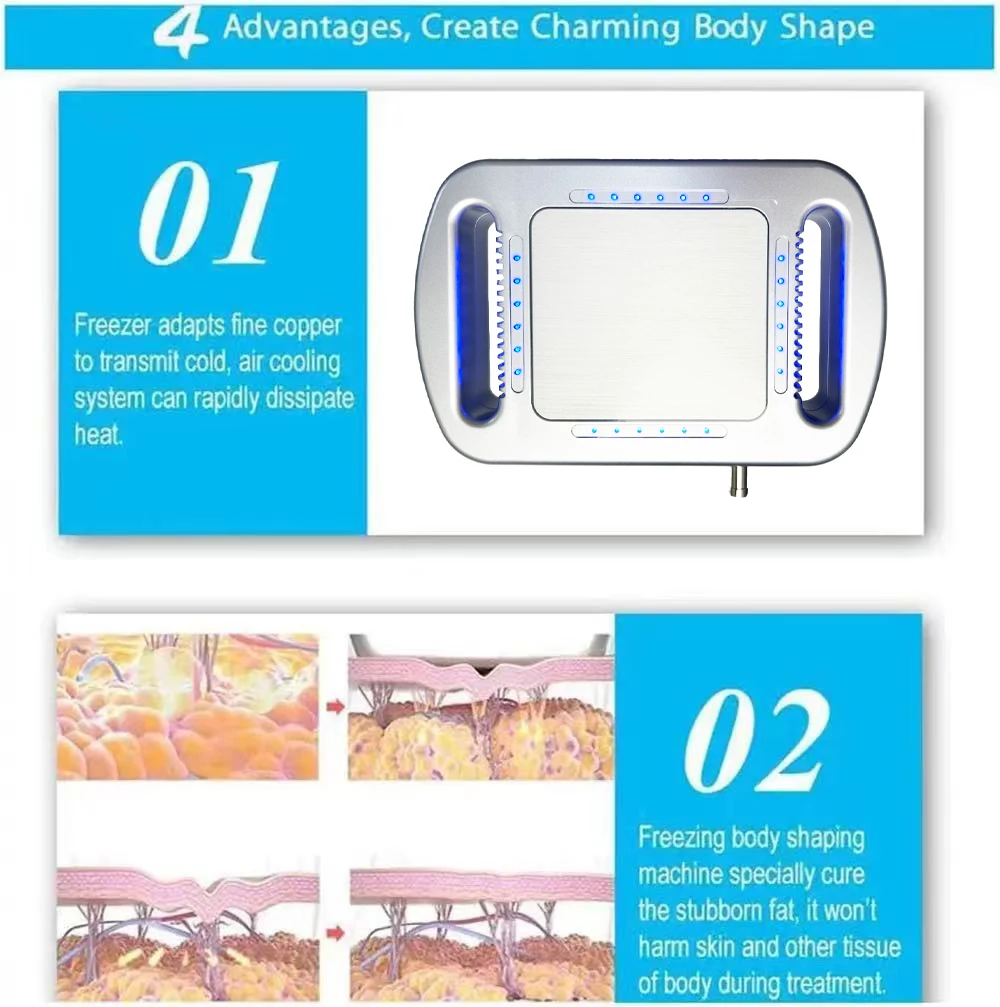 4 Advantages, Create Charming Body Shape

01

Freezer adapts fine copper to transmit cold, air cooling system can rapidly dissipate heat.

02

Freezing body shaping machine specially cure the stubborn fat, it won't harm skin and other tissue of body during treatment.