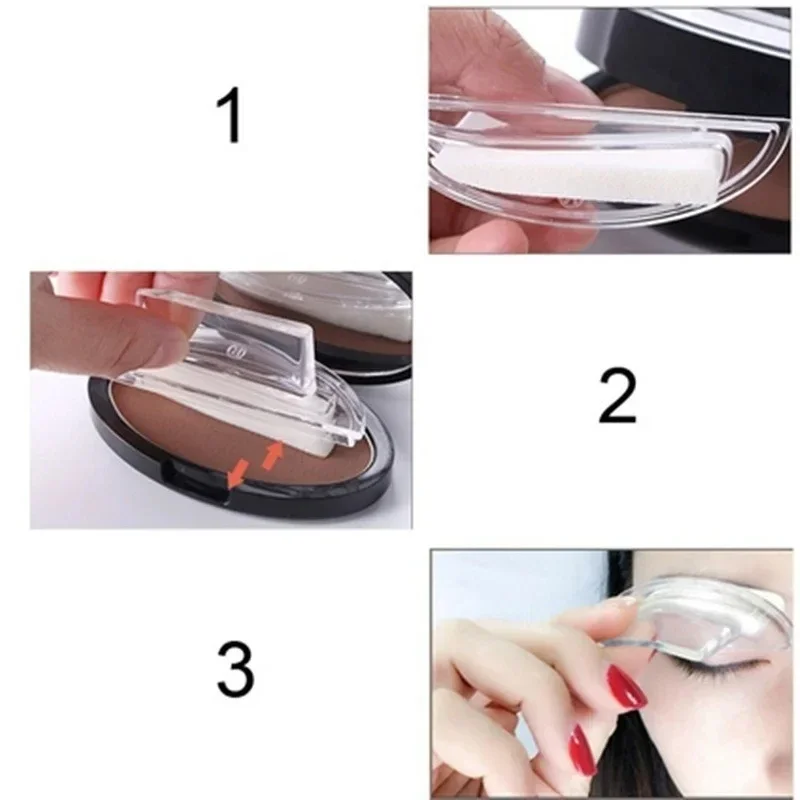 1

2

3