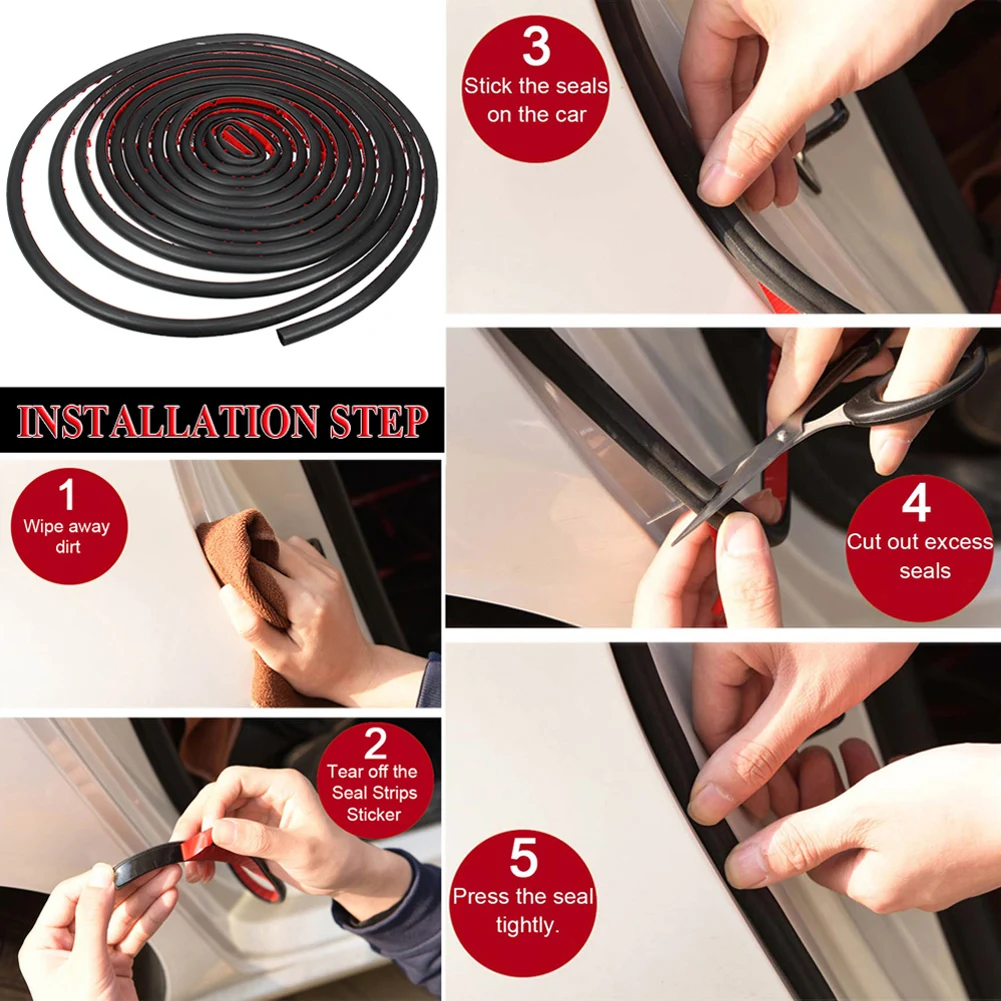 INSTALLATION STEP

1
Wipe away dirt

2
Tear off the Seal Strips Sticker

3
Stick the seals on the car

4
Cut out excess seals

5
Press the seal tightly.