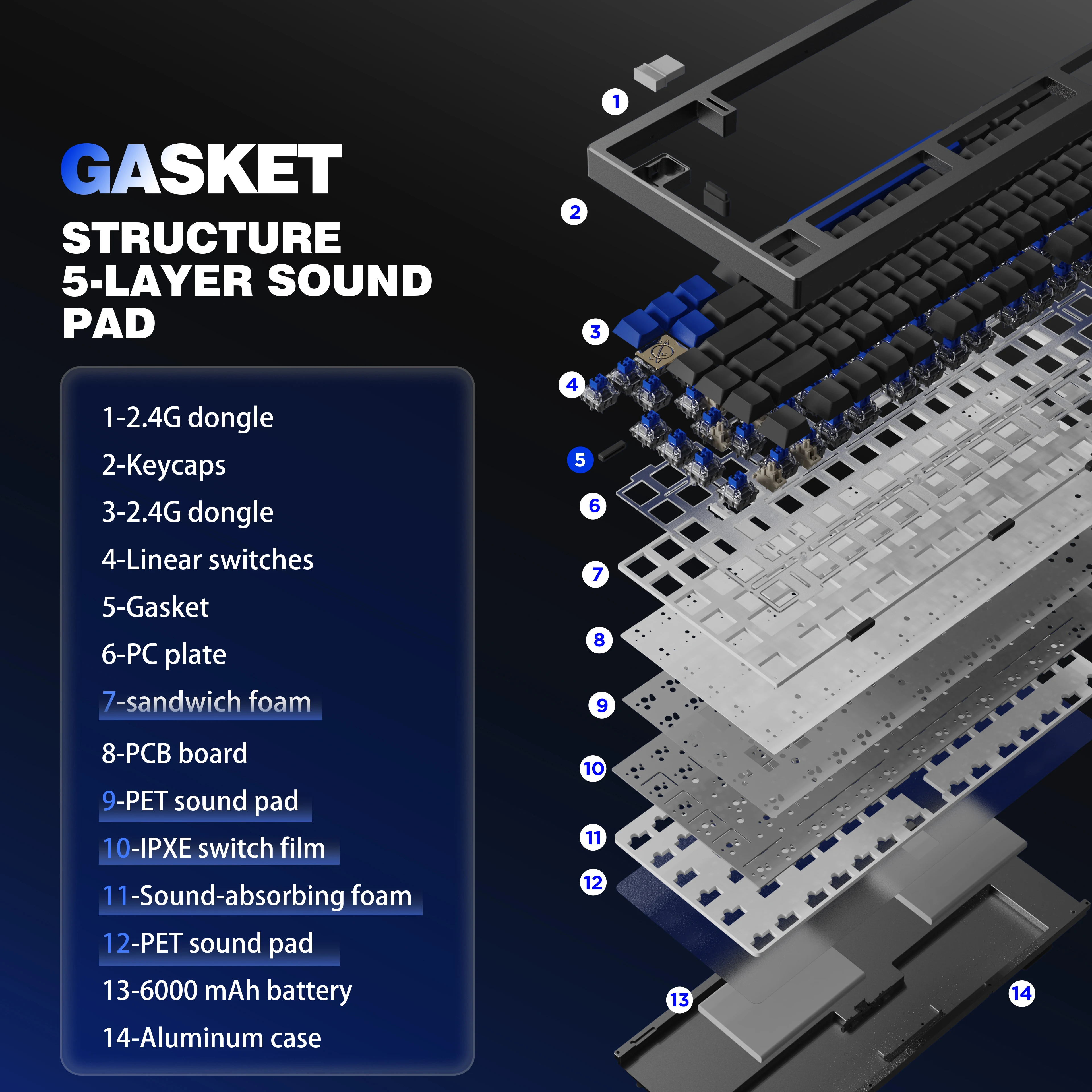 GASKET
STRUCTURE
5-LAYER SOUND PAD

1-2.4G dongle
2-Keycaps
3-2.4G dongle
4-Linear switches
5-Gasket
6-PC plate
7-sandwich foam
8-PCB board
9-PET sound pad
10-IPXE switch film
11-Sound-absorbing foam
12-PET sound pad
13-6000 mAh battery
14-Aluminum case

1
2
3
4
5
6
7
8
9
10
11
12
13
14