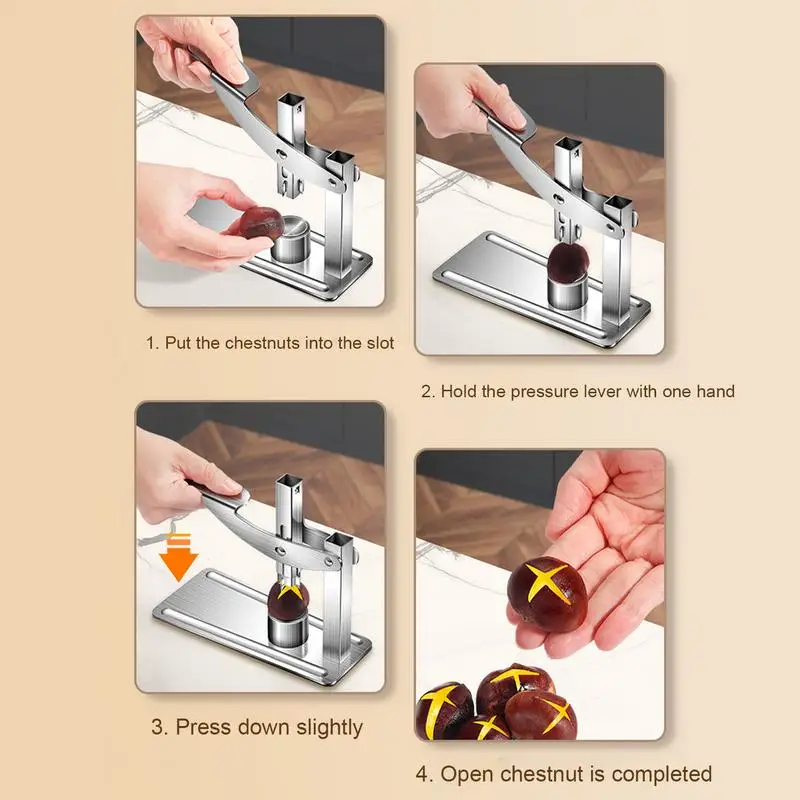 1. Put the chestnuts into the slot

2. Hold the pressure lever with one hand

3. Press down slightly

4. Open chestnut is completed