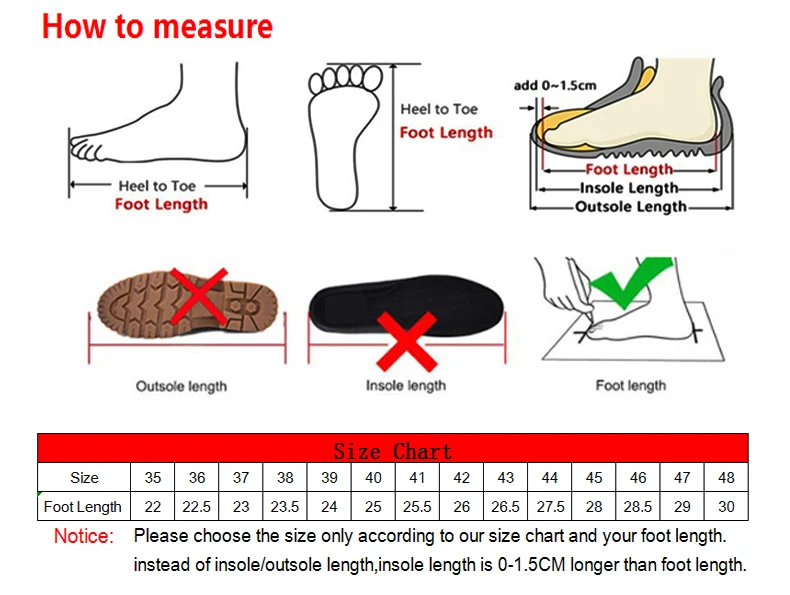 How to measure

Heel to Toe
Foot Length

Heel to Toe
Foot Length

add 0~1.5cm
Foot Length
Insole Length
Outsole Length

Outsole length

Insole length

Foot length

Size Chart

| Size | 35 | 36 | 37 | 38 | 39 | 40 | 41 | 42 | 43 | 44 | 45 | 46 | 47 | 48 |
|---|---|---|---|---|---|---|---|---|---|---|---|---|---|---|
| Foot Length | 22 | 22.5 | 23 | 23.5 | 24 | 25 | 25.5 | 26 | 26.5 | 27.5 | 28 | 28.5 | 29 | 30 |

Notice: Please choose the size only according to our size chart and your foot length. instead of insole/outsole length,insole length is 0-1.5CM longer than foot length.