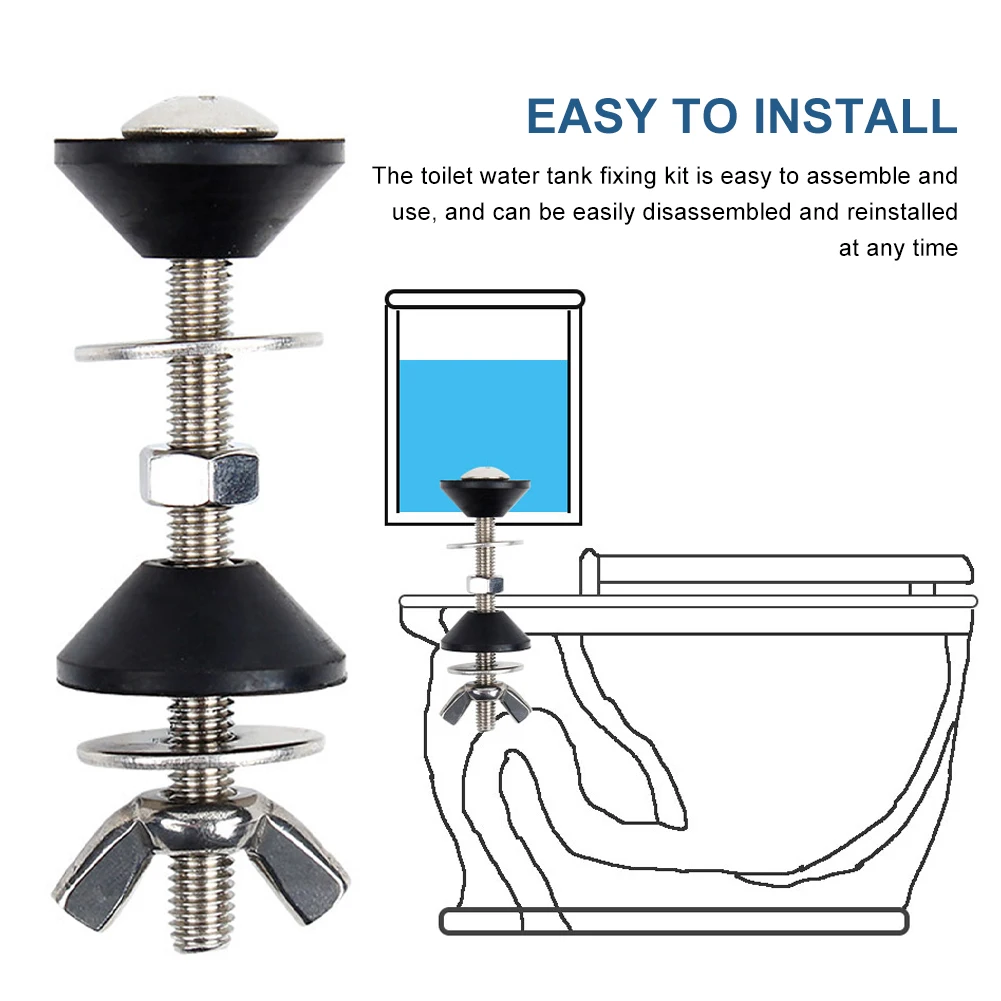 EASY TO INSTALL

The toilet water tank fixing kit is easy to assemble and use, and can be easily disassembled and reinstalled at any time