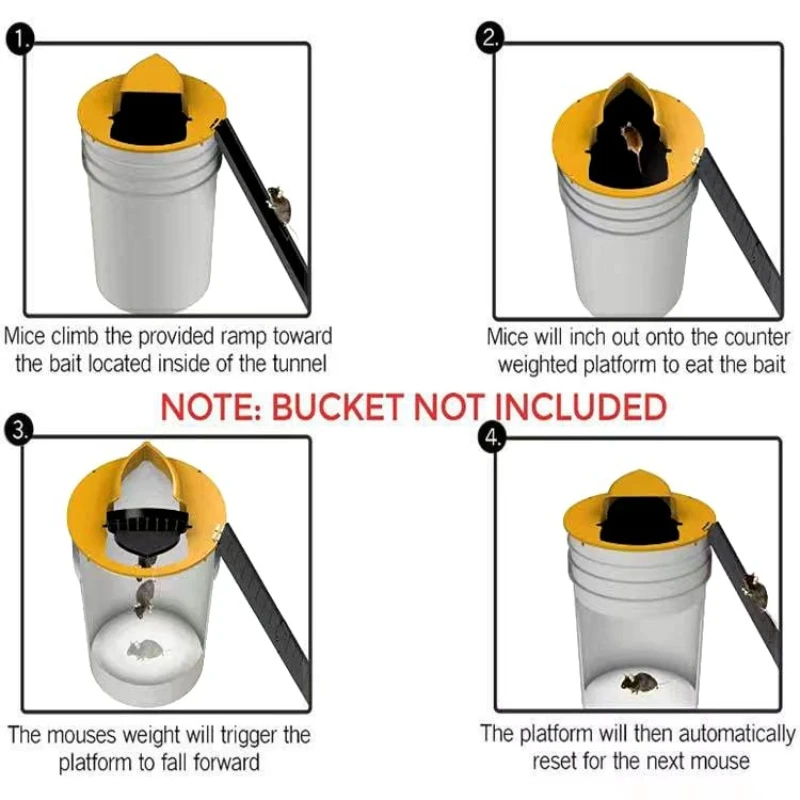 1.

Mice climb the provided ramp toward the bait located inside of the tunnel

2.

Mice will inch out onto the counter weighted platform to eat the bait

NOTE: BUCKET NOT INCLUDED

3.

The mouses weight will trigger the platform to fall forward

4.

The platform will then automatically reset for the next mouse