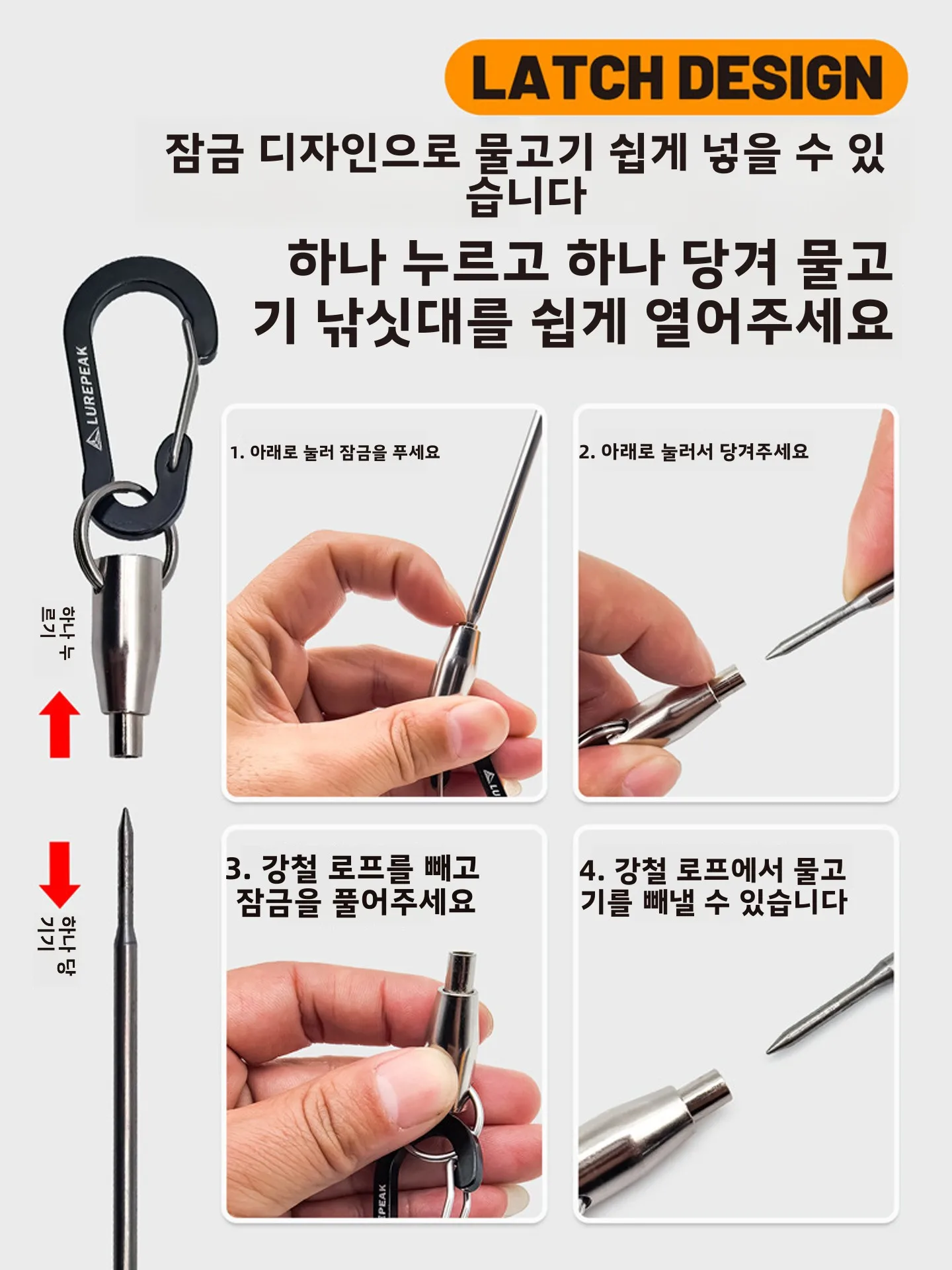 LATCH DESIGN

잠금 디자인으로 물고기 쉽게 넣을 수 있습니다

하나 누르고 하나 당겨 물고기 낚싯대를 쉽게 열어주세요

LUREPEAK

하나 누르기

하나 당기기

1. 아래로 눌러 잠금을 푸세요

2. 아래로 눌러서 당겨주세요

3. 강철 로프를 빼고 잠금을 풀어주세요

4. 강철 로프에서 물고기를 빼낼 수 있습니다