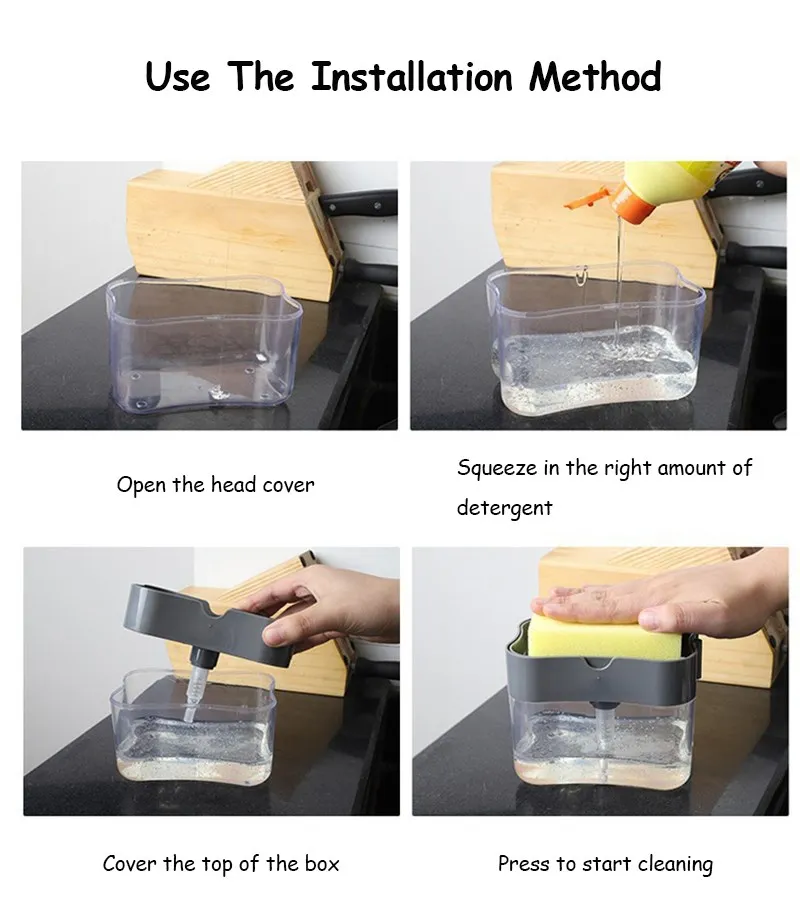 Use The Installation Method

Open the head cover

Squeeze in the right amount of detergent

Cover the top of the box

Press to start cleaning