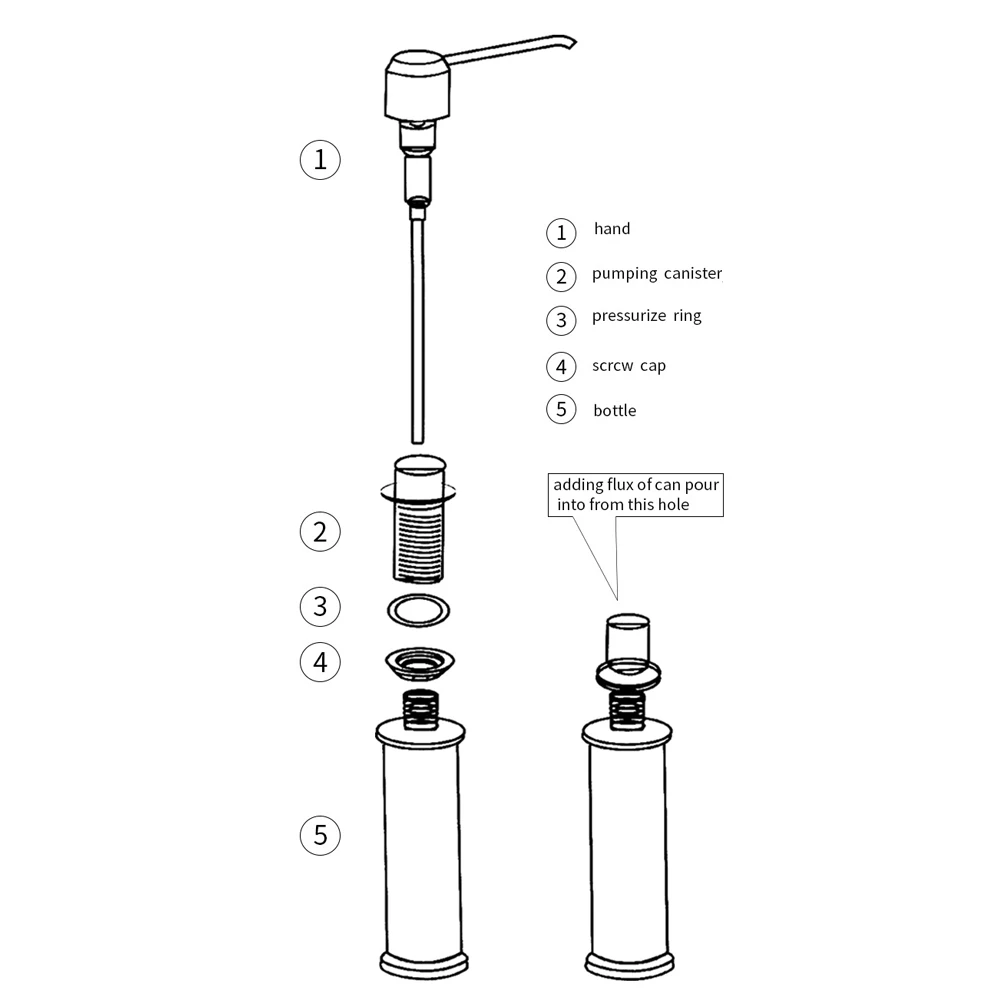 1

1 hand
2 pumping canister
3 pressurize ring
4 scrcw cap
5 bottle

adding flux of can pour into from this hole

2

3

4

5