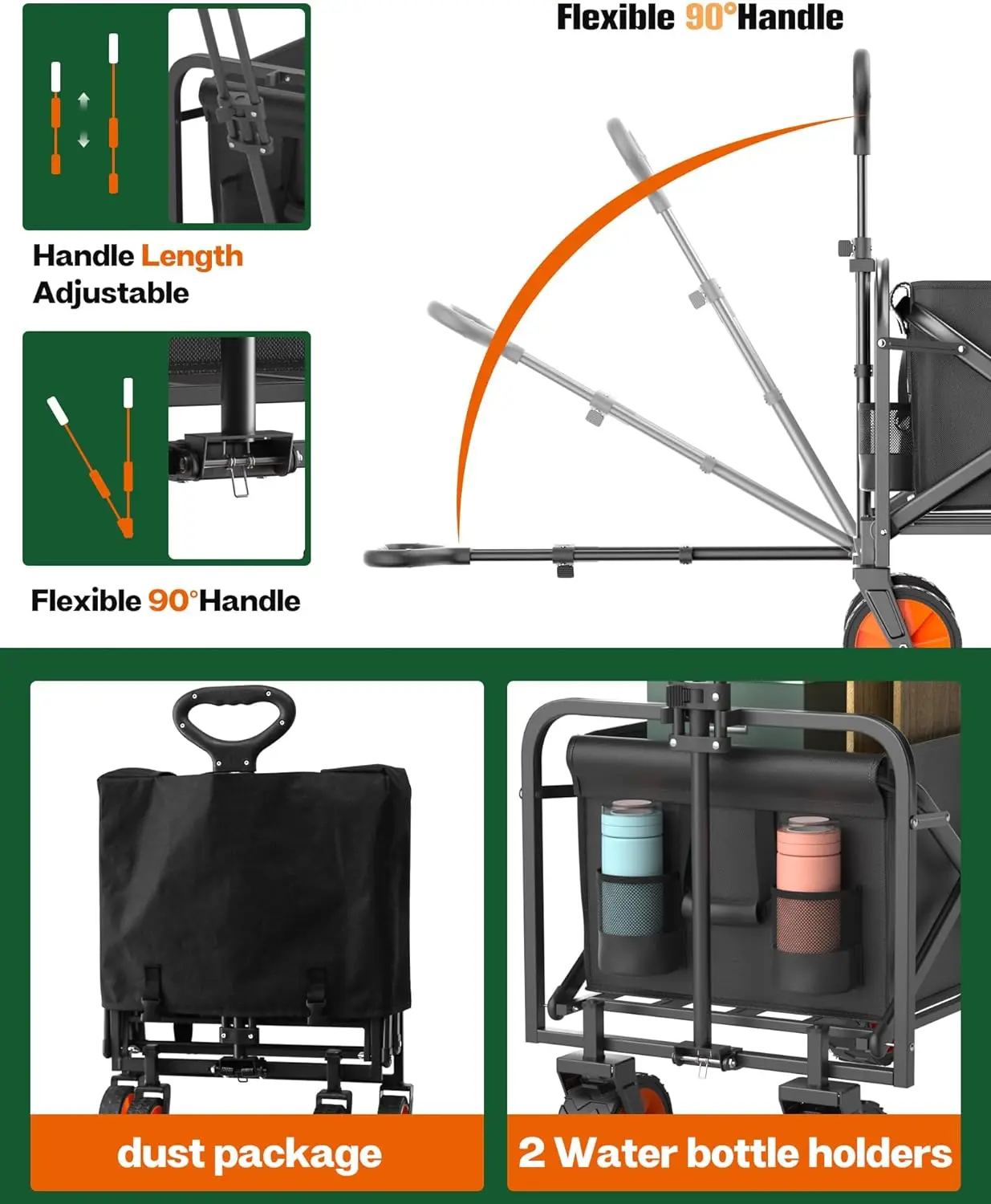 Flexible 90°Handle

Handle Length Adjustable

Flexible 90°Handle

dust package

2 Water bottle holders