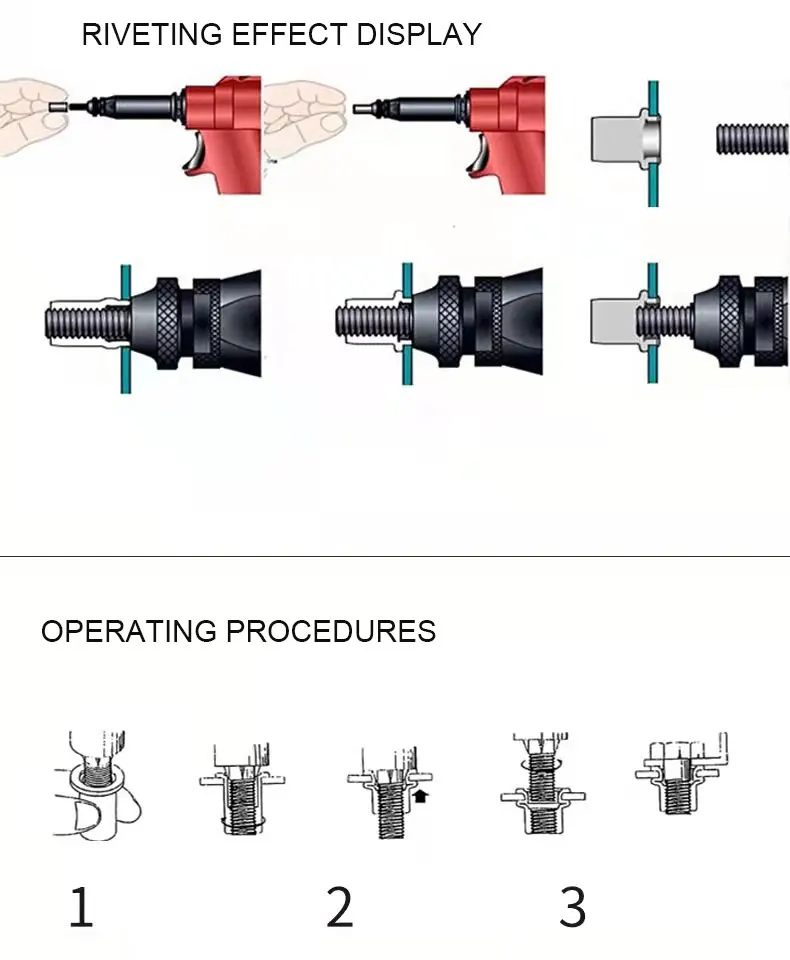 RIVETING EFFECT DISPLAY

OPERATING PROCEDURES

1

2

3