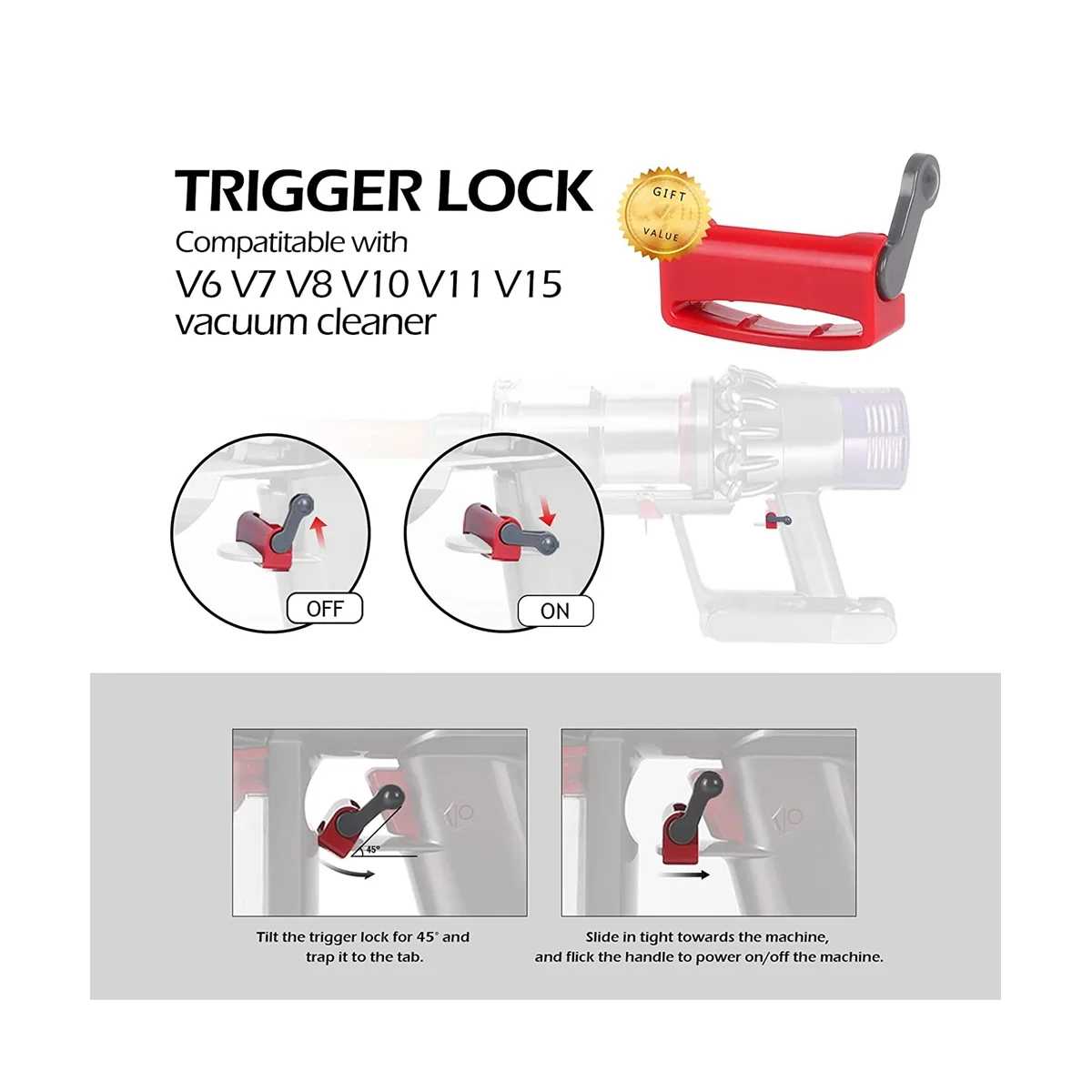 TRIGGER LOCK
Compatitable with
V6 V7 V8 V10 V11 V15
vacuum cleaner

GIFT
VALUE

OFF

ON

45°

Tilt the trigger lock for 45° and trap it to the tab.

Slide in tight towards the machine, and flick the handle to power on/off the machine.