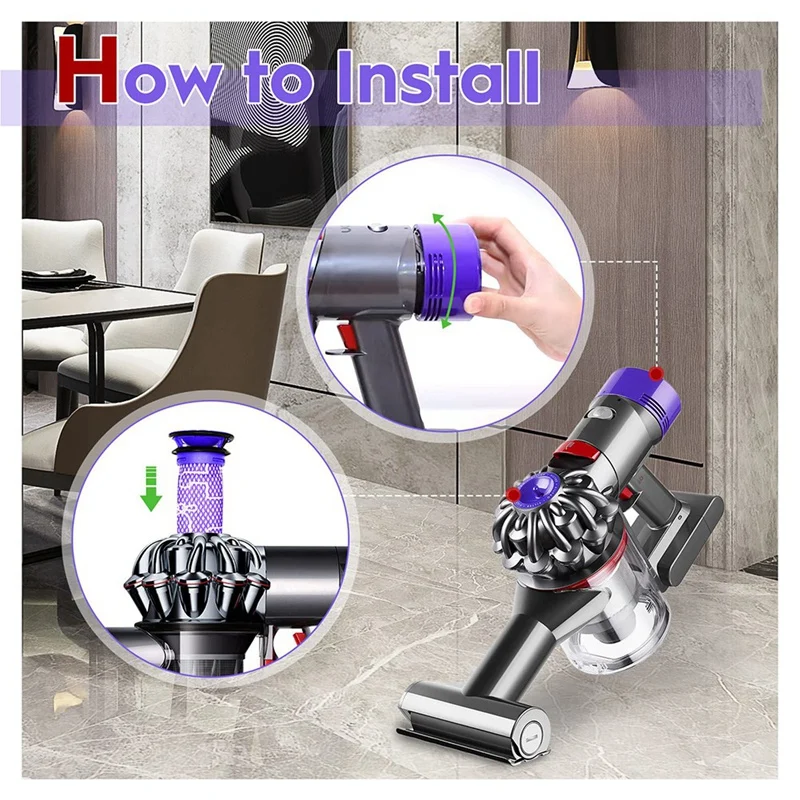 How to Install