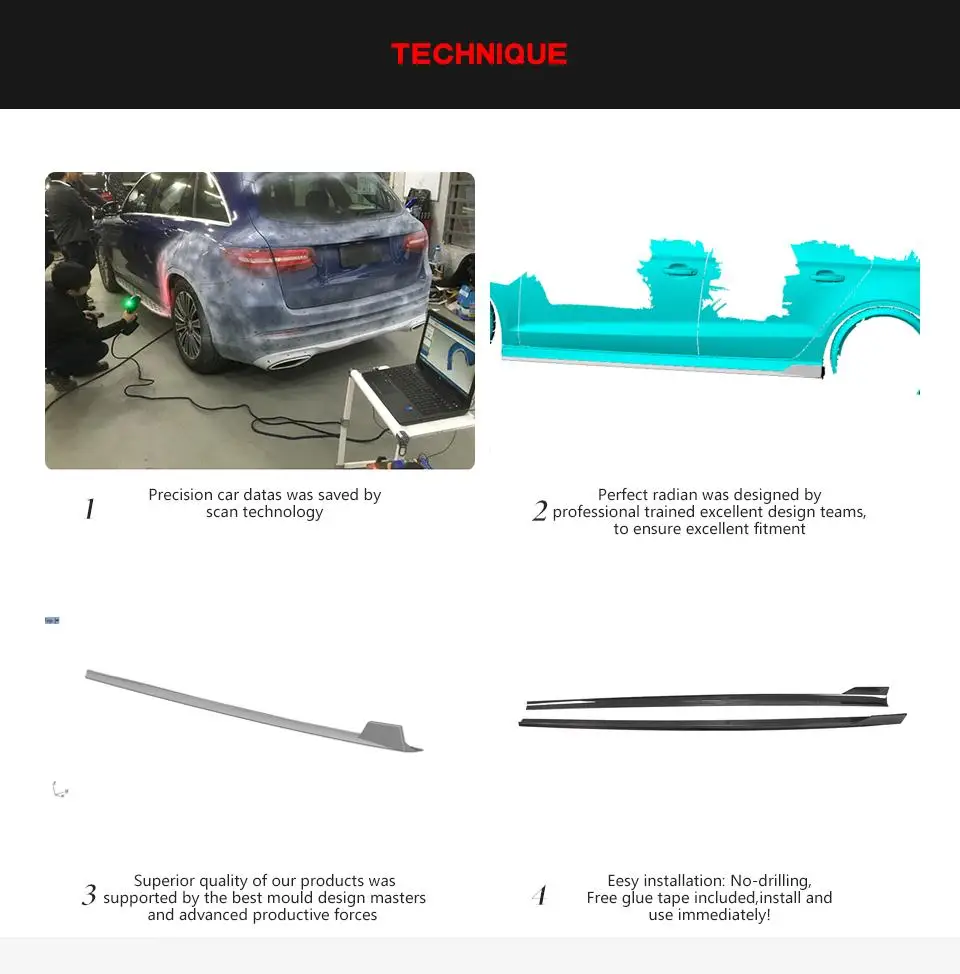 TECHNIQUE

1 Precision car datas was saved by scan technology

2 Perfect radian was designed by professional trained excellent design teams, to ensure excellent fitment

3 Superior quality of our products was supported by the best mould design masters and advanced productive forces

4 Eesy installation: No-drilling, Free glue tape included,install and use immediately!