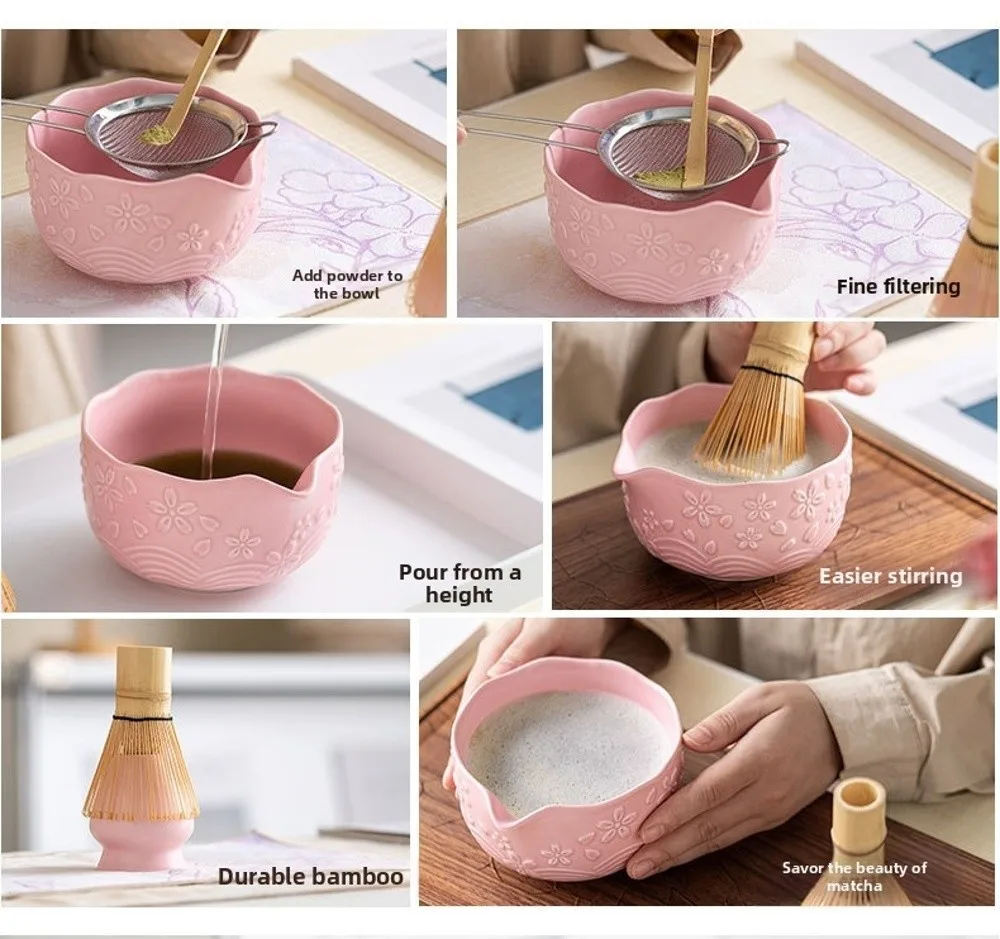 Add powder to the bowl

Fine filtering

Pour from a height

Easier stirring

Durable bamboo

Savor the beauty of matcha