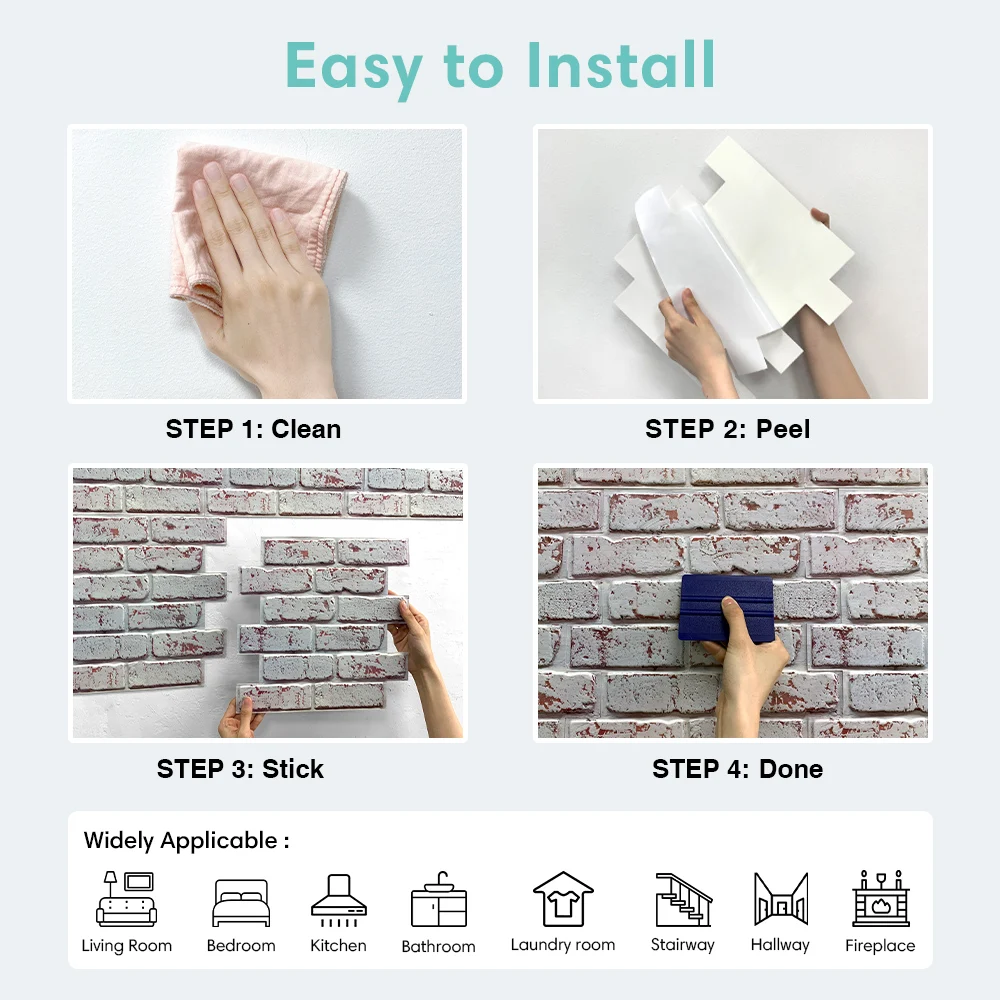 Easy to Install

STEP 1: Clean

STEP 2: Peel

STEP 3: Stick

STEP 4: Done

Widely Applicable :

Living Room Bedroom Kitchen Bathroom Laundry room Stairway Hallway Fireplace