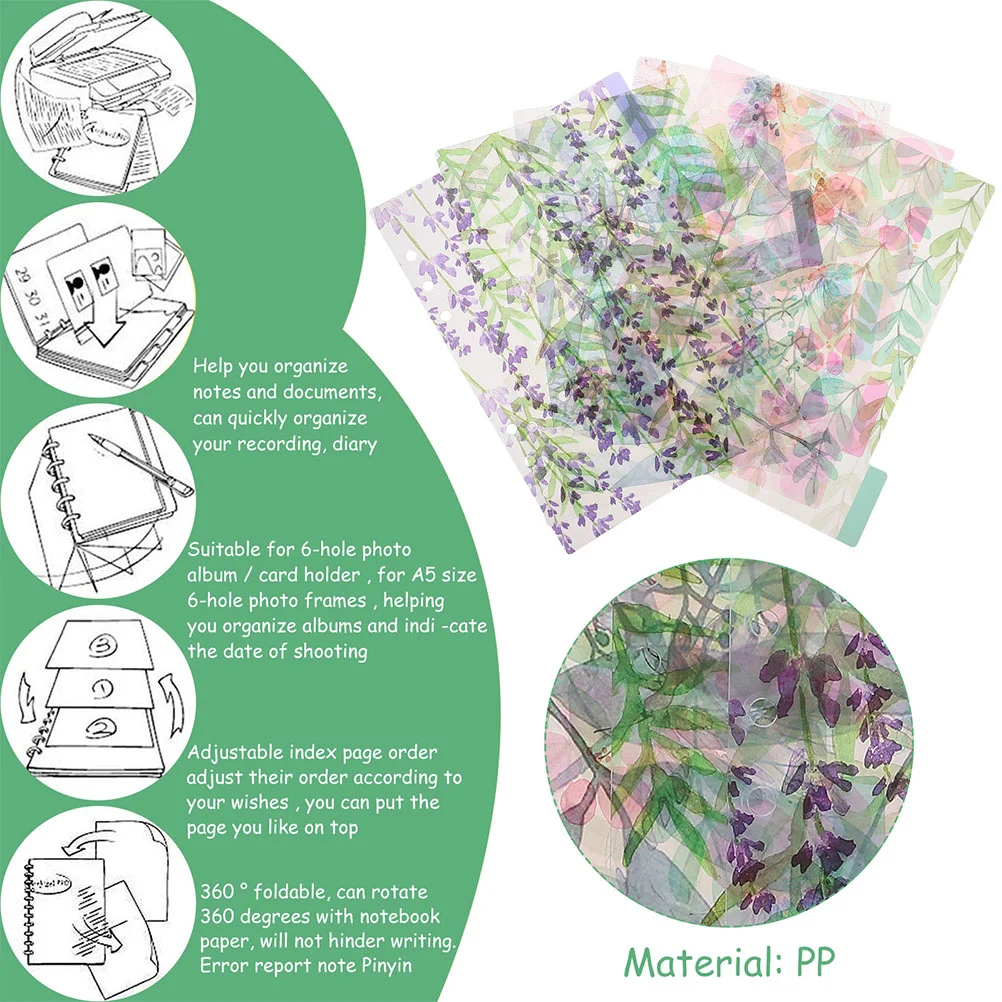 29 30 31

Help you organize notes and documents, can quickly organize your recording, diary

Suitable for 6-hole photo album / card holder , for A5 size 6-hole photo frames , helping you organize albums and indi -cate the date of shooting

③
①
②

Adjustable index page order adjust their order according to your wishes , you can put the page you like on top

360 ° foldable, can rotate 360 degrees with notebook paper, will not hinder writing. Error report note Pinyin

Material: PP