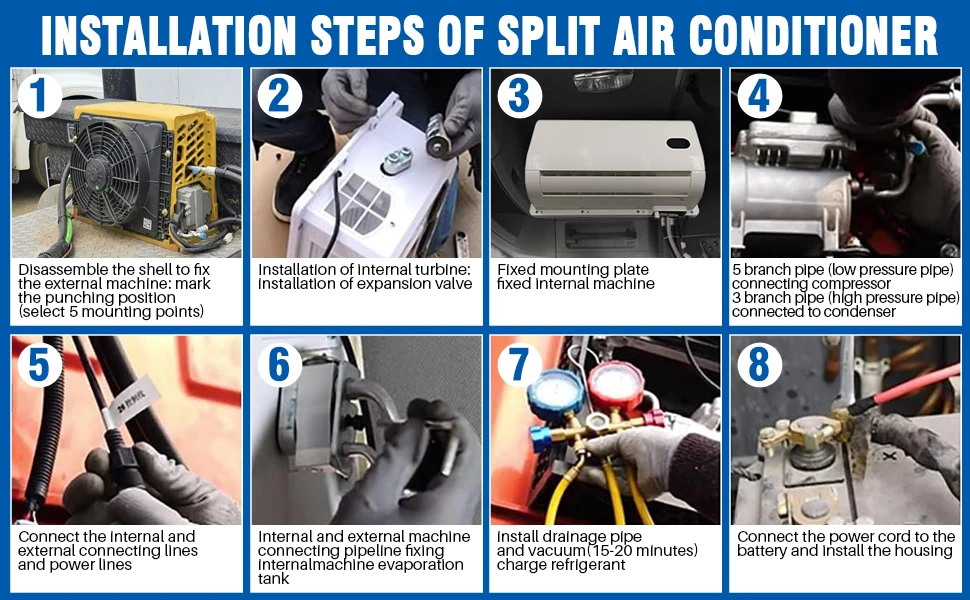 INSTALLATION STEPS OF SPLIT AIR CONDITIONER

1
Disassemble the shell to fix the external machine: mark the punching position (select 5 mounting points)

2
Installation of internal turbine: Installation of expansion valve

3
Fixed mounting plate fixed internal machine

4
5 branch pipe (low pressure pipe) connecting compressor
3 branch pipe (high pressure pipe) connected to condenser

5
Connect the internal and external connecting lines and power lines

6
Internal and external machine connecting pipeline fixing internalmachine evaporation tank

7
Install drainage pipe and vacuum(15-20 minutes) charge refrigerant

8
Connect the power cord to the battery and install the housing