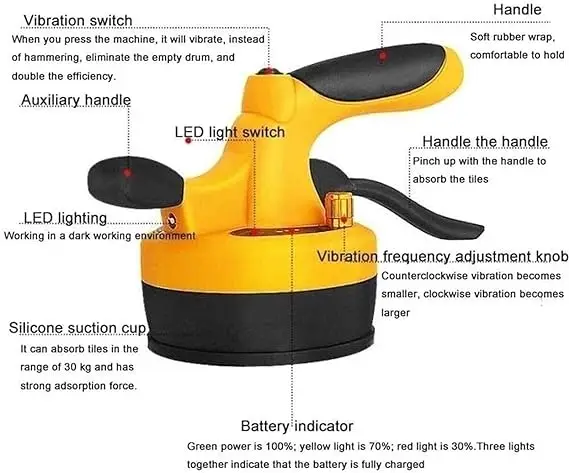 Vibration switch
When you press the machine, it will vibrate, instead of hammering, eliminate the empty drum, and double the efficiency.

Handle
Soft rubber wrap, comfortable to hold

Auxiliary handle

LED light switch

Handle the handle
Pinch up with the handle to absorb the tiles

LED lighting
Working in a dark working environment

Vibration frequency adjustment knob
Counterclockwise vibration becomes smaller, clockwise vibration becomes larger

Silicone suction cup
It can absorb tiles in the range of 30 kg and has strong adsorption force.

Battery indicator
Green power is 100%; yellow light is 70%; red light is 30%.Three lights together indicate that the battery is fully charged