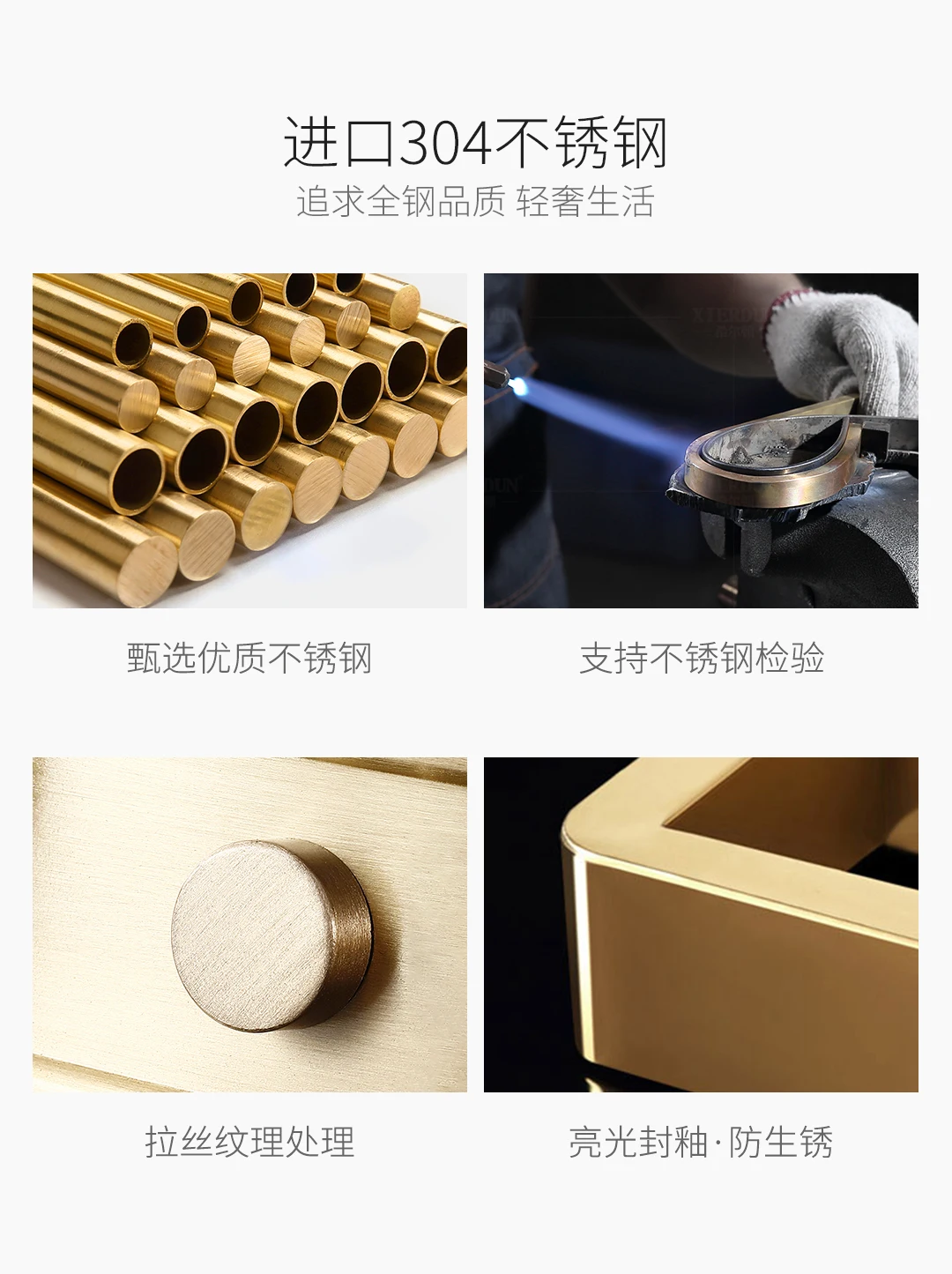 进口304不锈钢
追求全钢品质 轻奢生活

甄选优质不锈钢

支持不锈钢检验

拉丝纹理处理

亮光封釉·防生锈