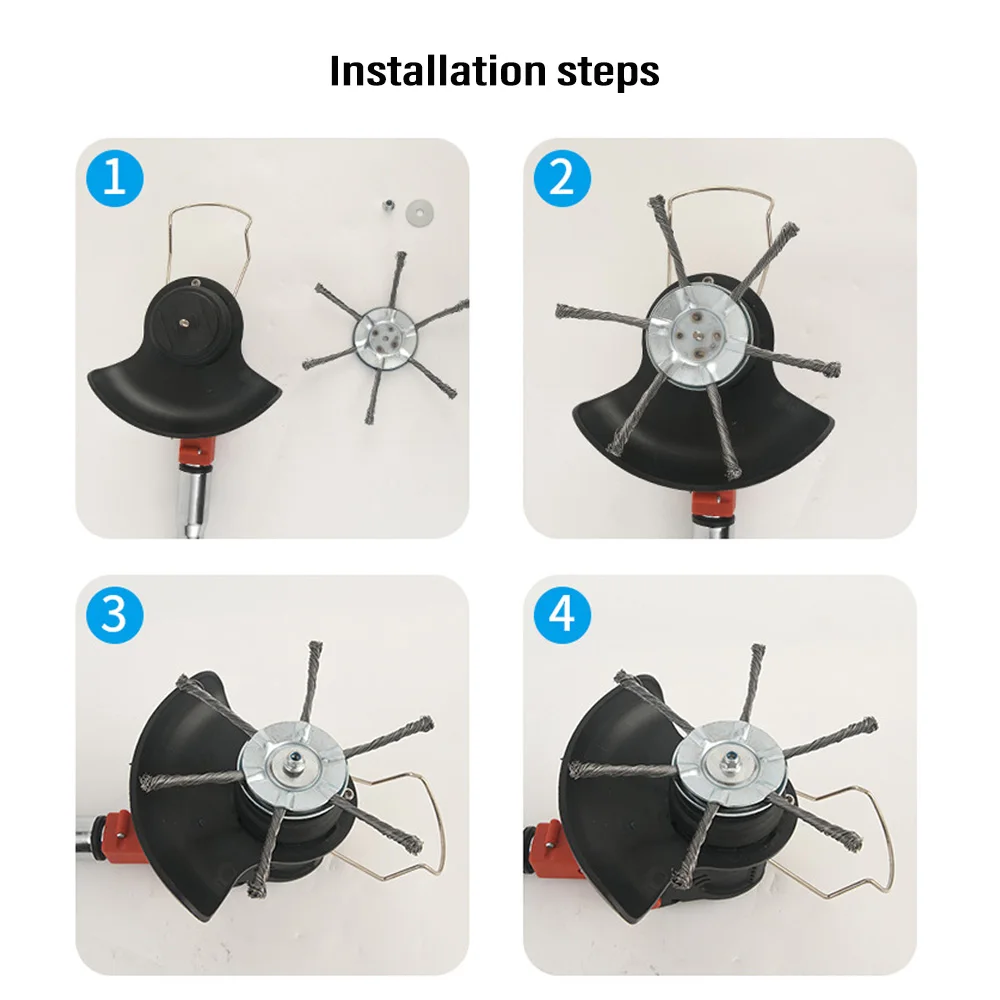 Installation steps

1

2

3

4