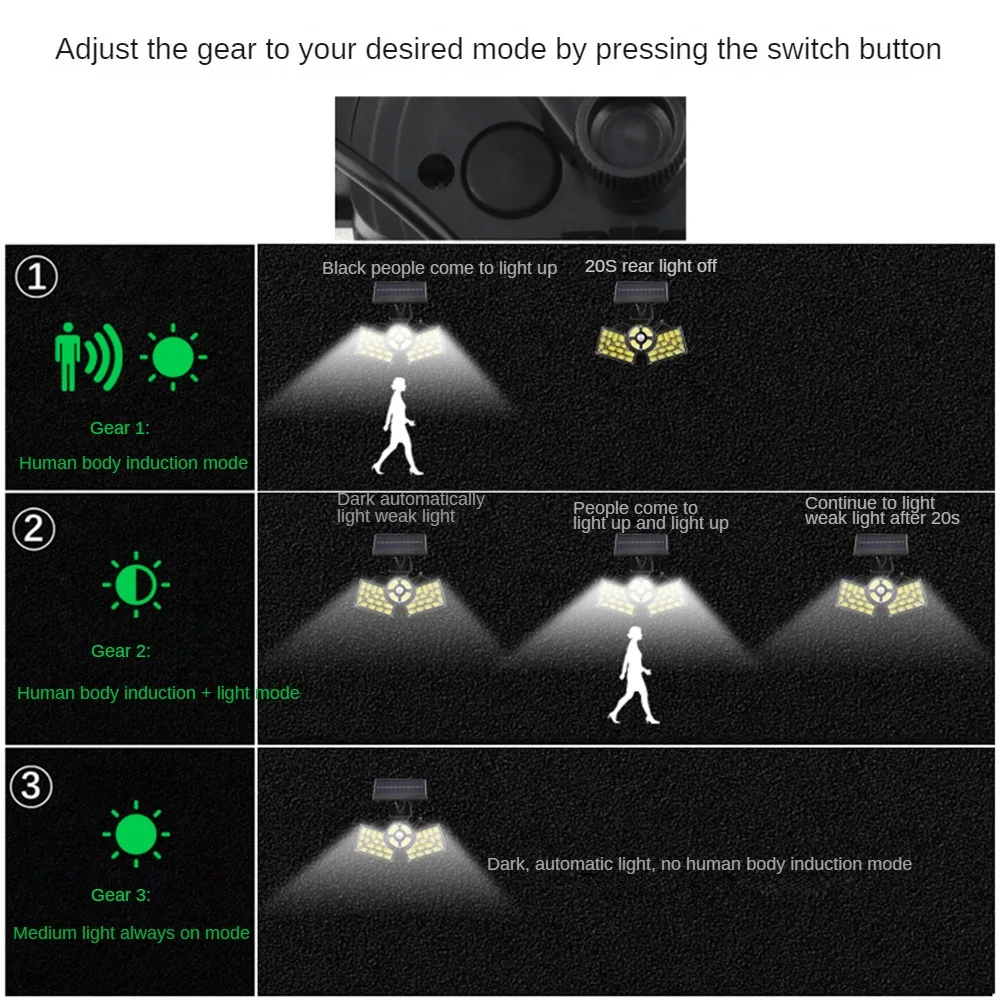 Adjust the gear to your desired mode by pressing the switch button

①

Gear 1:

Human body induction mode

Black people come to light up

20S rear light off

②

Gear 2:

Human body induction + light mode

Dark automatically light weak light

People come to light up and light up

Continue to light weak light after 20s

③

Gear 3:

Medium light always on mode

Dark, automatic light, no human body induction mode