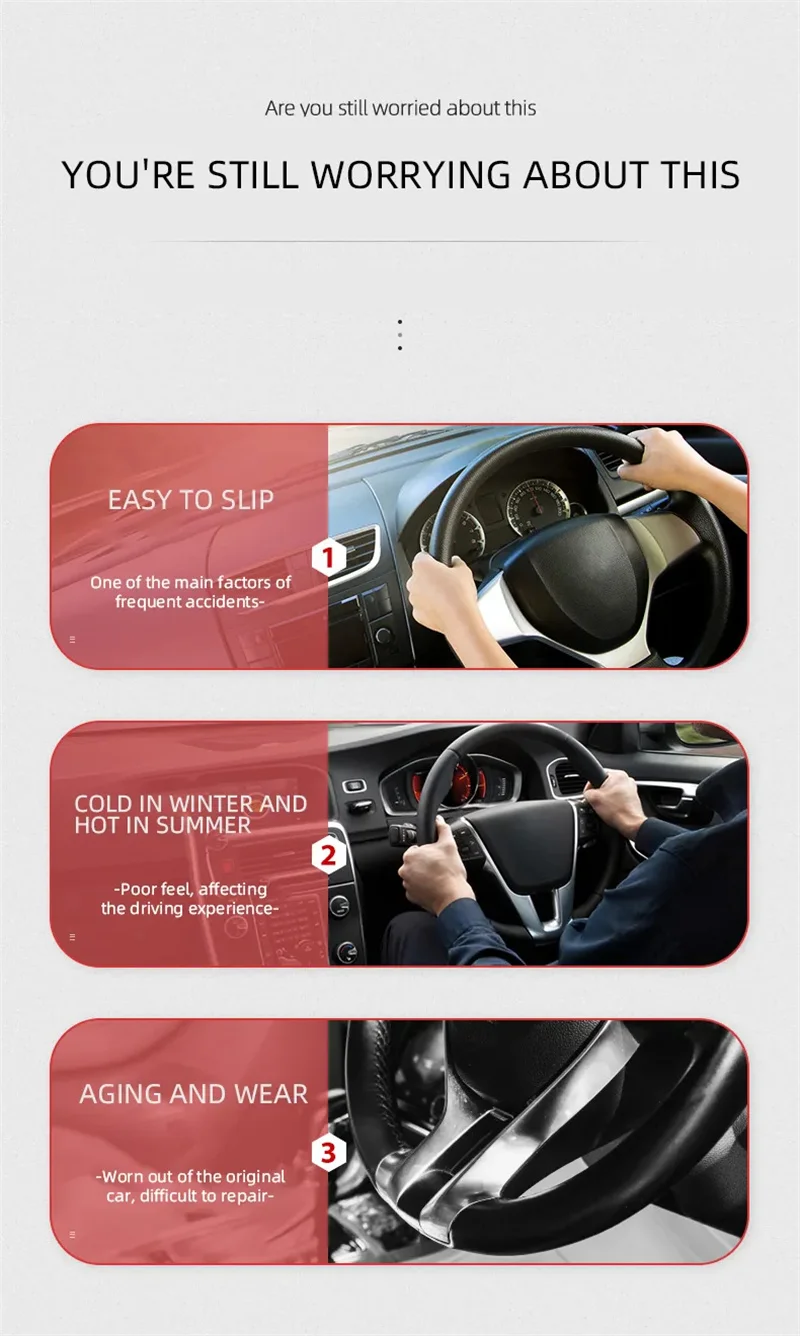 Are you still worried about this

YOU'RE STILL WORRYING ABOUT THIS

EASY TO SLIP

1

One of the main factors of frequent accidents-

COLD IN WINTER AND HOT IN SUMMER

2

-Poor feel, affecting the driving experience-

AGING AND WEAR

3

-Worn out of the original car, difficult to repair-