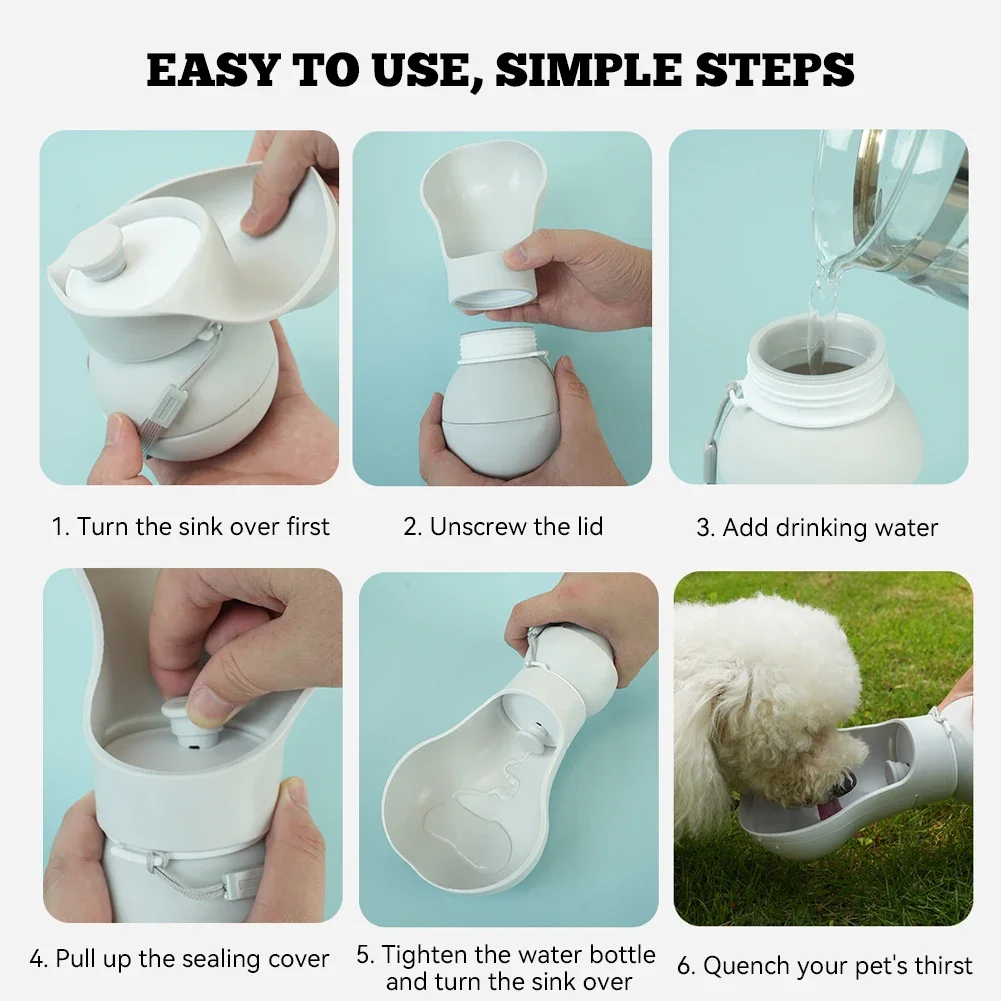 EASY TO USE, SIMPLE STEPS

1. Turn the sink over first

2. Unscrew the lid

3. Add drinking water

4. Pull up the sealing cover

5. Tighten the water bottle and turn the sink over

6. Quench your pet's thirst