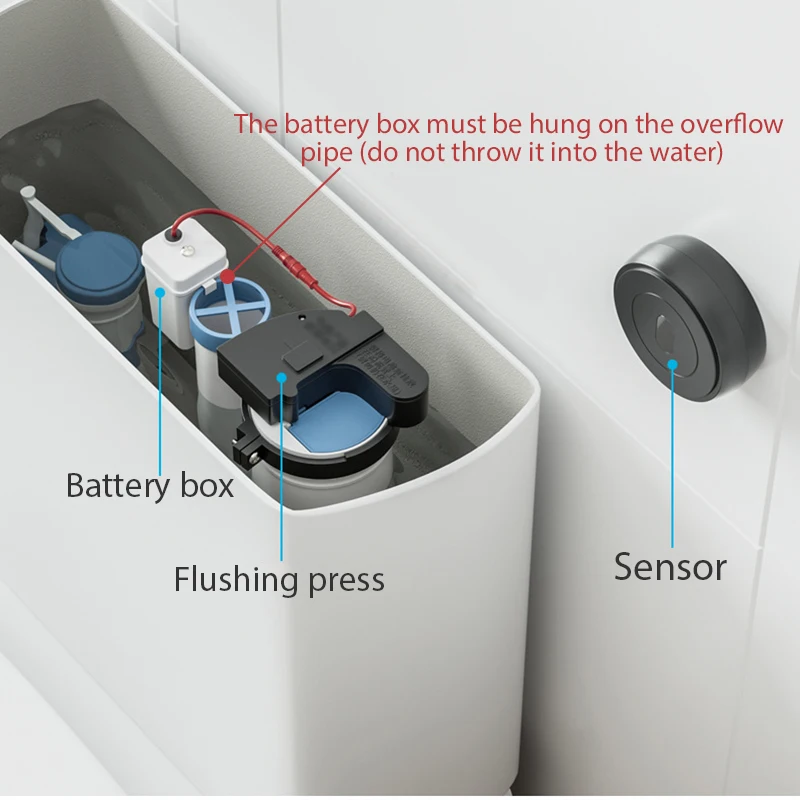 The battery box must be hung on the overflow pipe (do not throw it into the water)

Battery box

Flushing press

Sensor