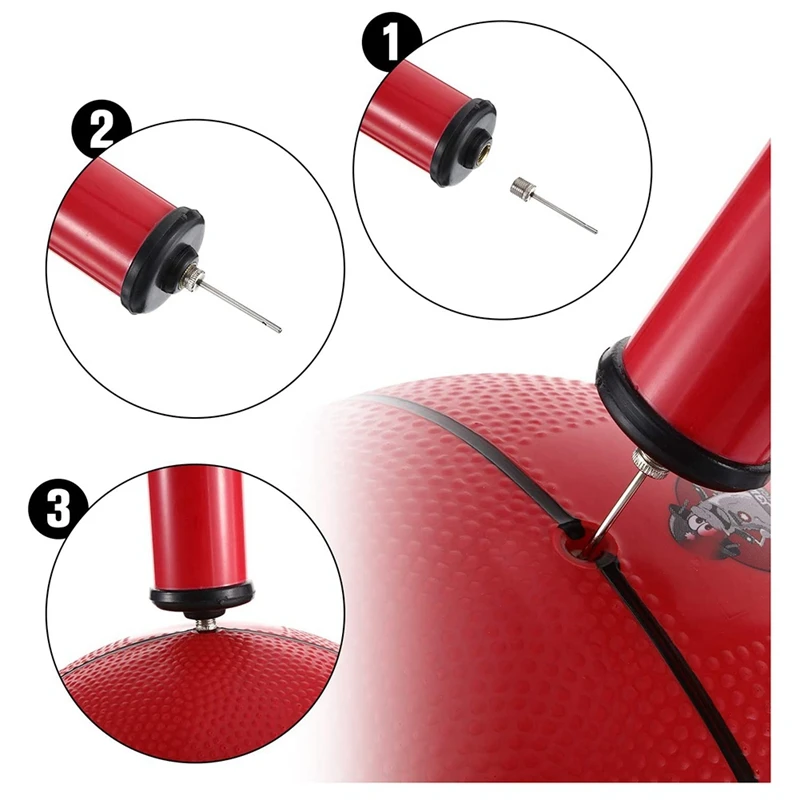 1

2

3