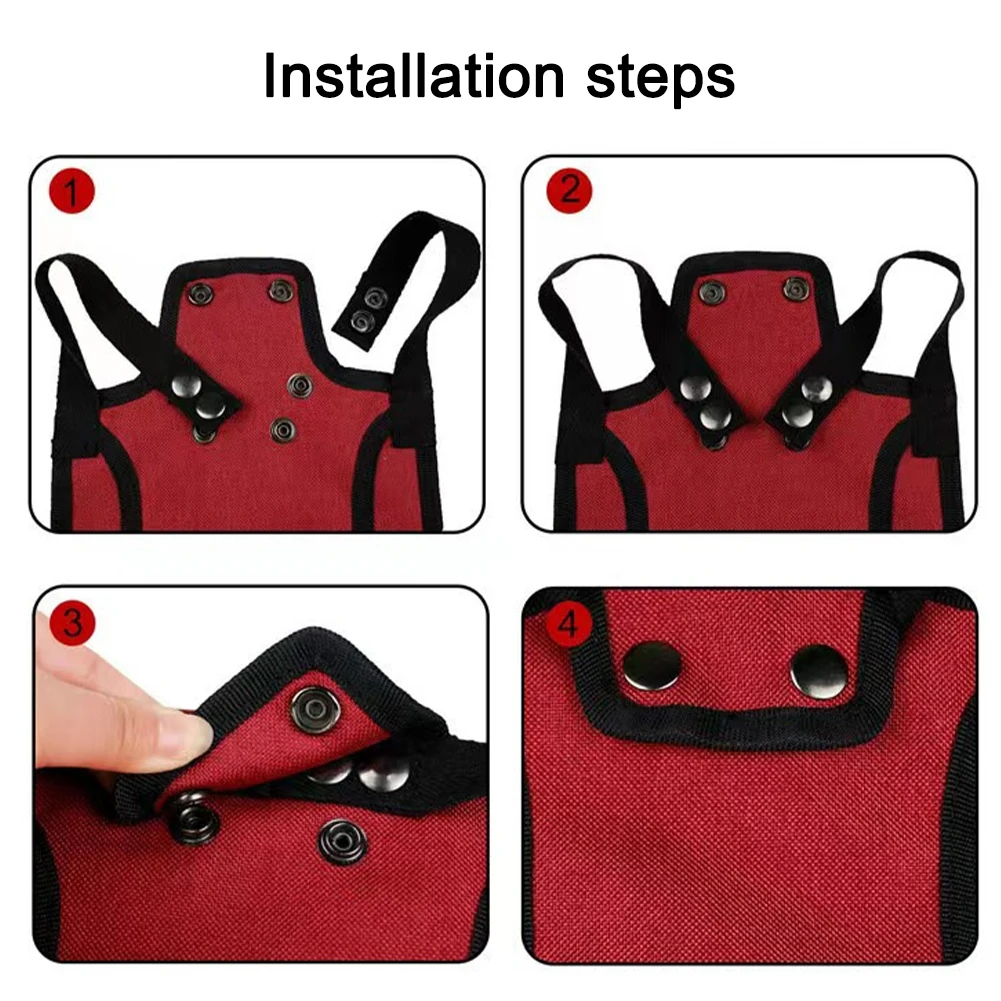 Installation steps

1

2

3

4