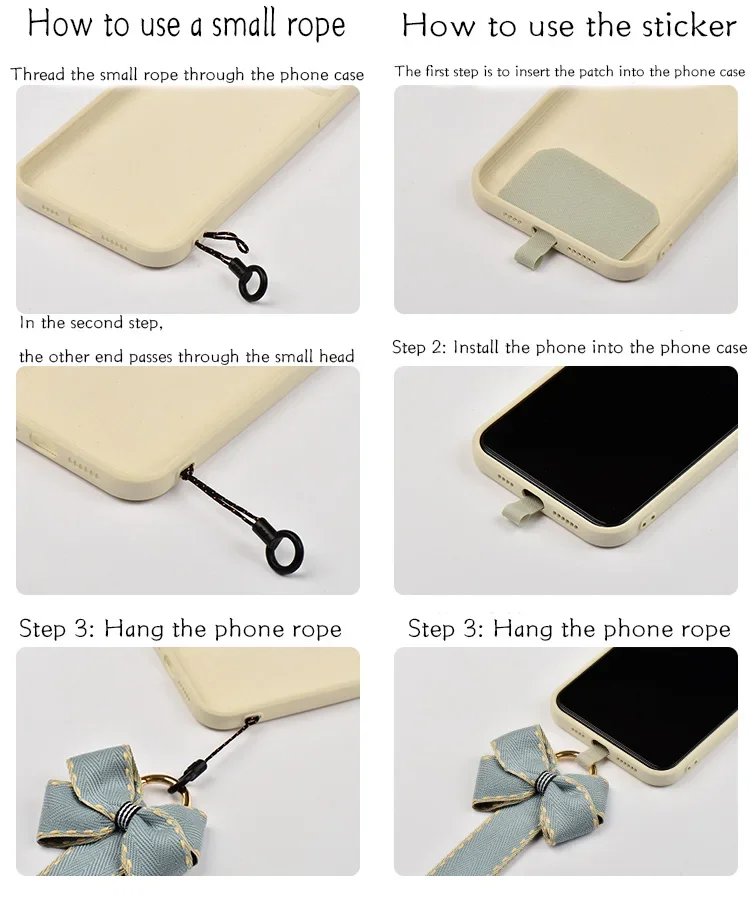 How to use a small rope

Thread the small rope through the phone case

In the second step,

the other end passes through the small head

Step 3: Hang the phone rope

How to use the sticker

The first step is to insert the patch into the phone case

Step 2: Install the phone into the phone case

Step 3: Hang the phone rope