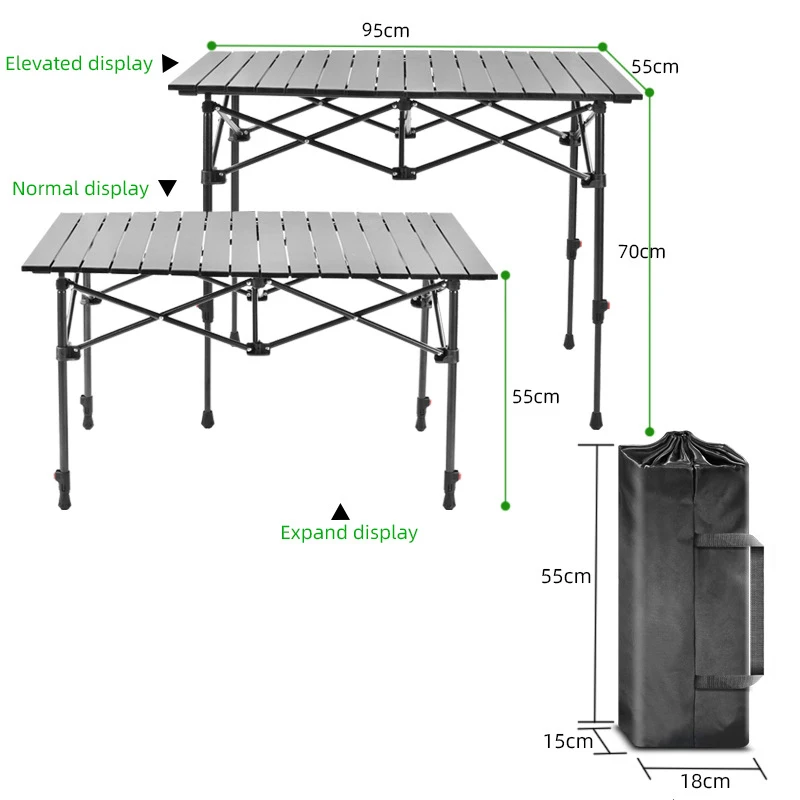 95cm

Elevated display ▶

55cm

Normal display ▼

70cm

55cm

▲
Expand display

55cm

15cm

18cm