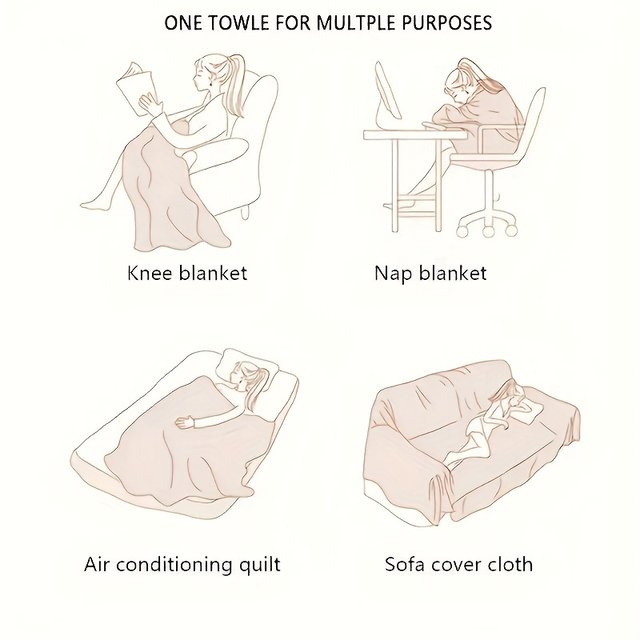 ONE TOWLE FOR MULTPLE PURPOSES

Knee blanket

Nap blanket

Air conditioning quilt

Sofa cover cloth