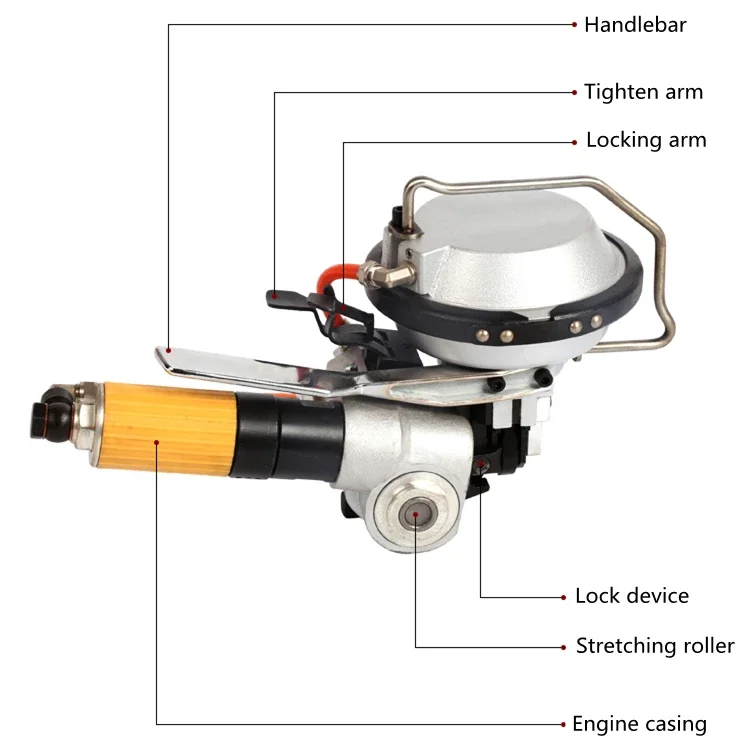 Handlebar
Tighten arm
Locking arm
Lock device
Stretching roller
Engine casing