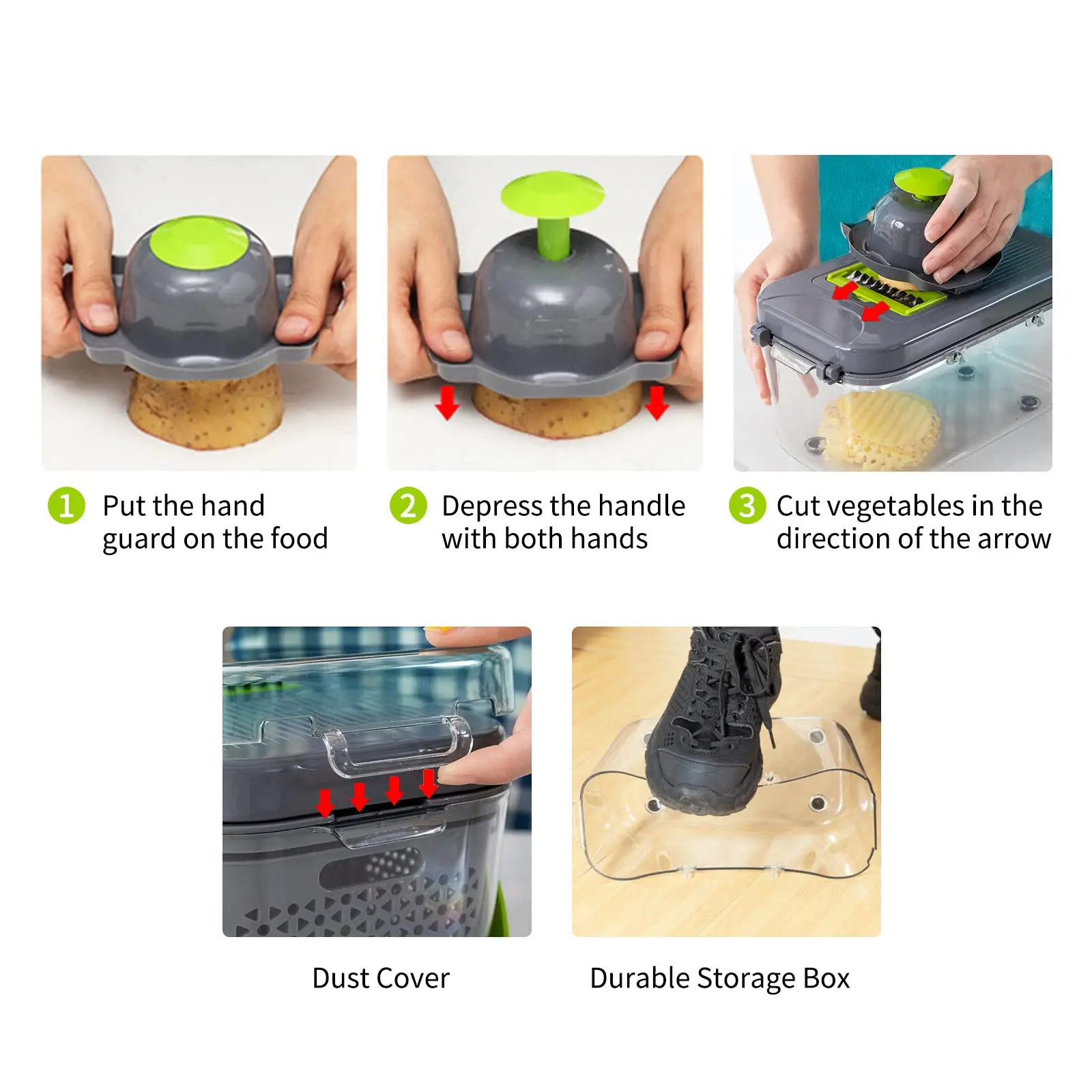 1 Put the hand guard on the food

2 Depress the handle with both hands

3 Cut vegetables in the direction of the arrow

Dust Cover

Durable Storage Box