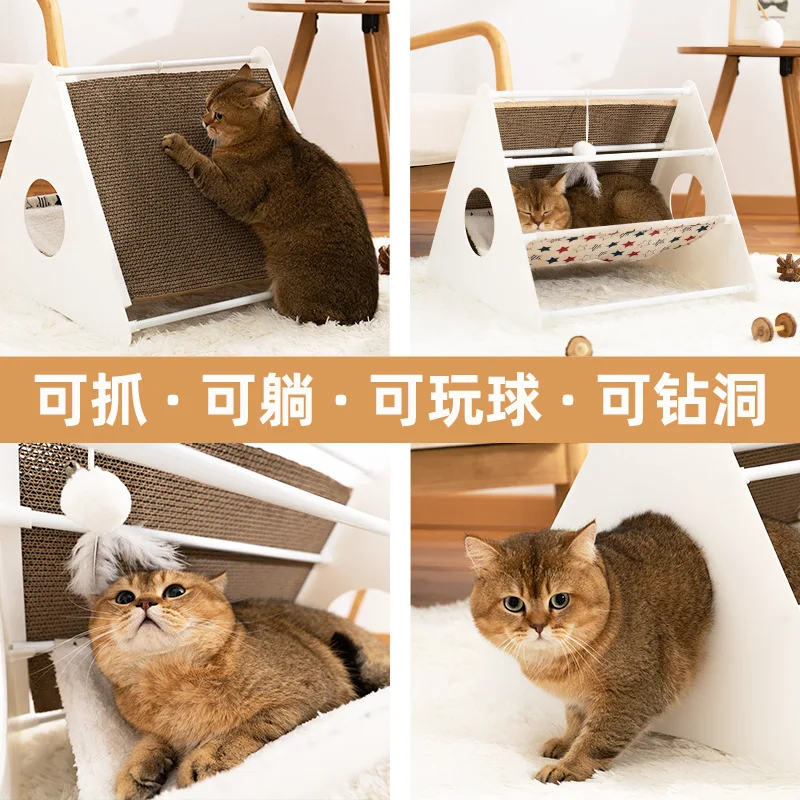 可抓 · 可躺 · 可玩球 · 可钻洞