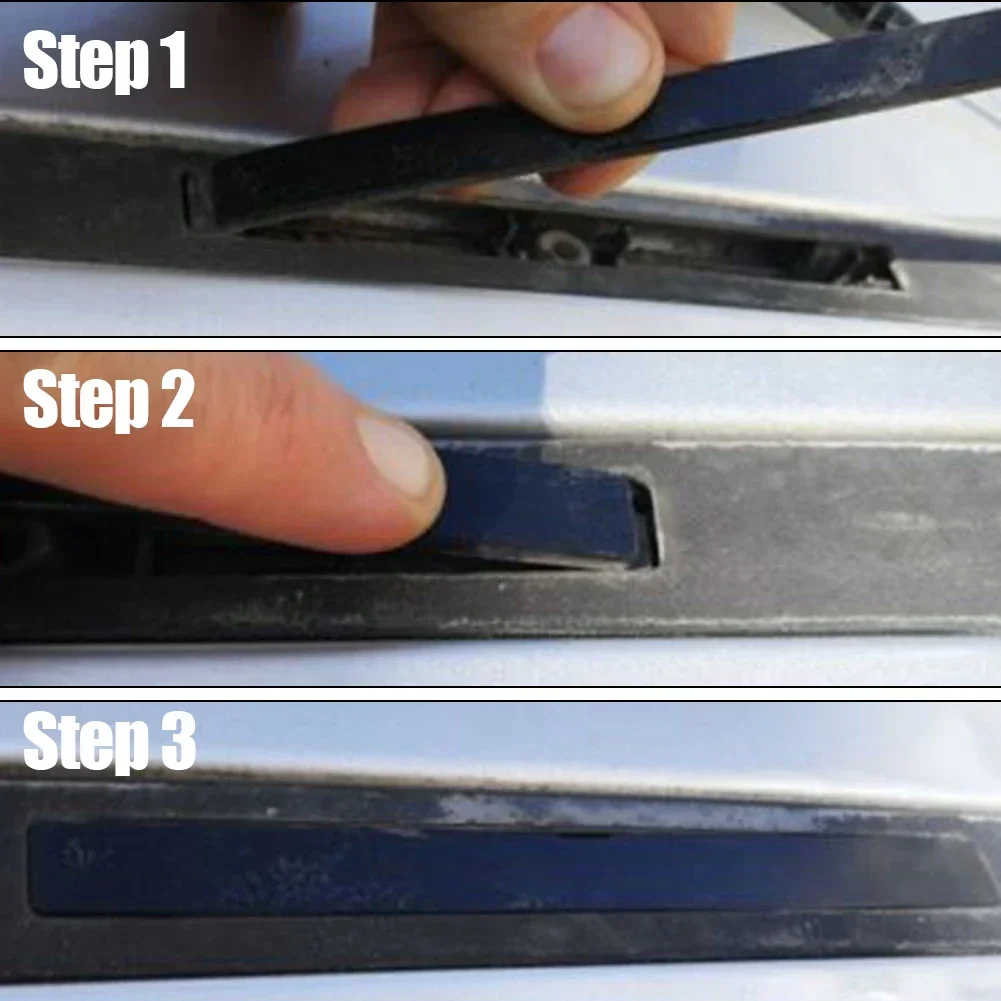 Step 1

Step 2

Step 3